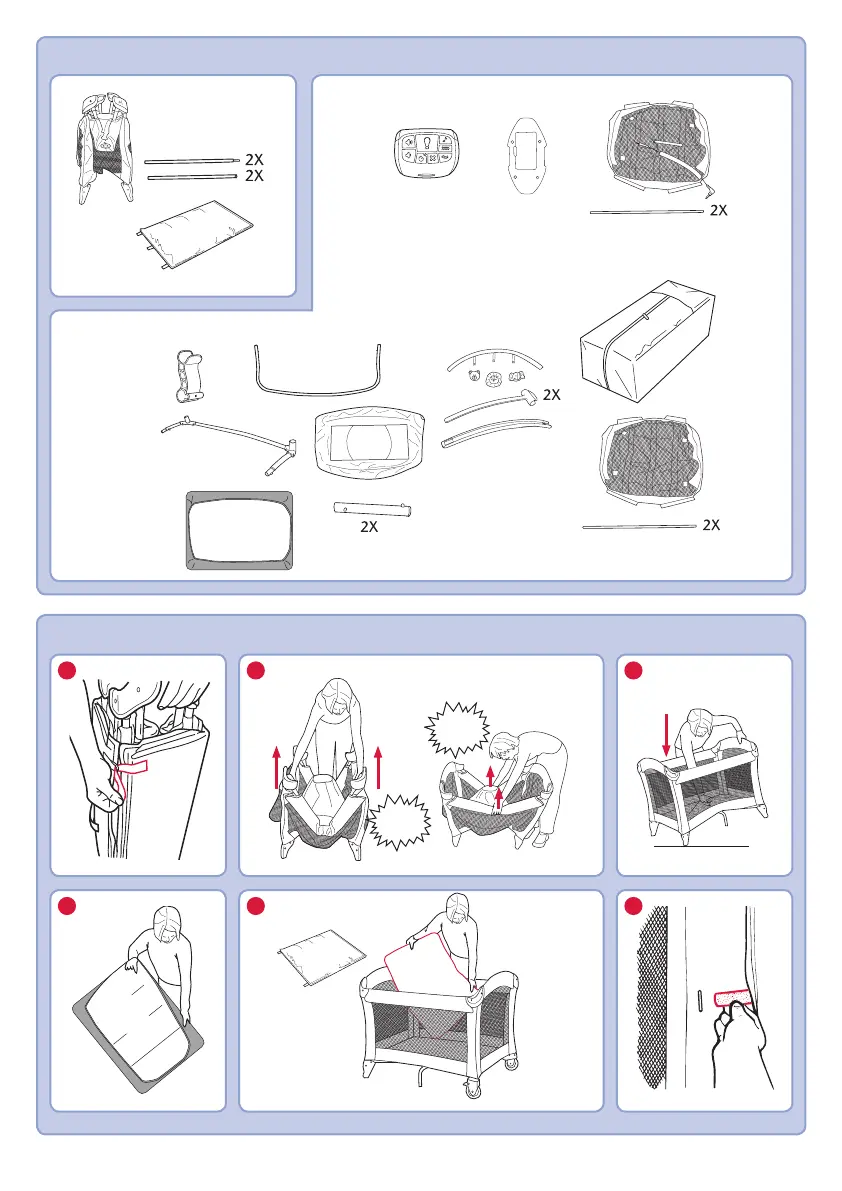 2X
2X

2X

2X

2X

2X