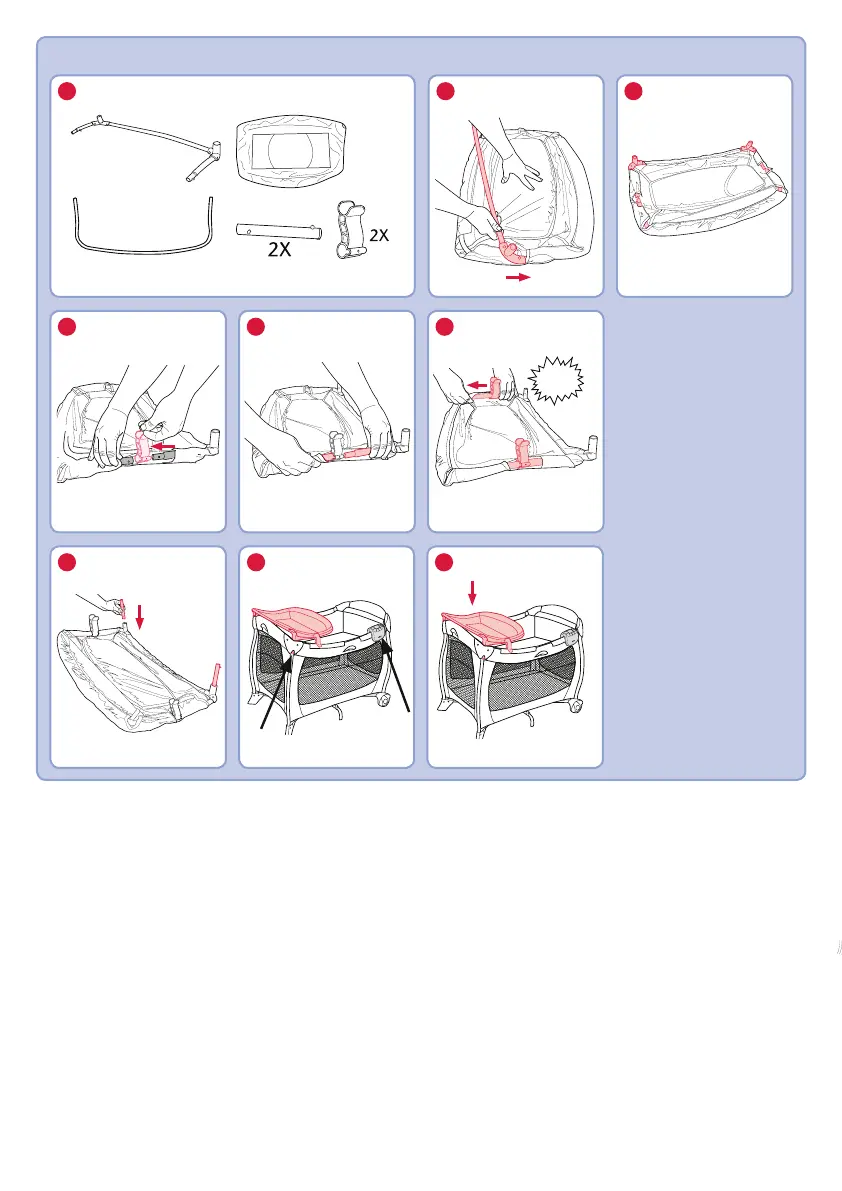 2X

2X