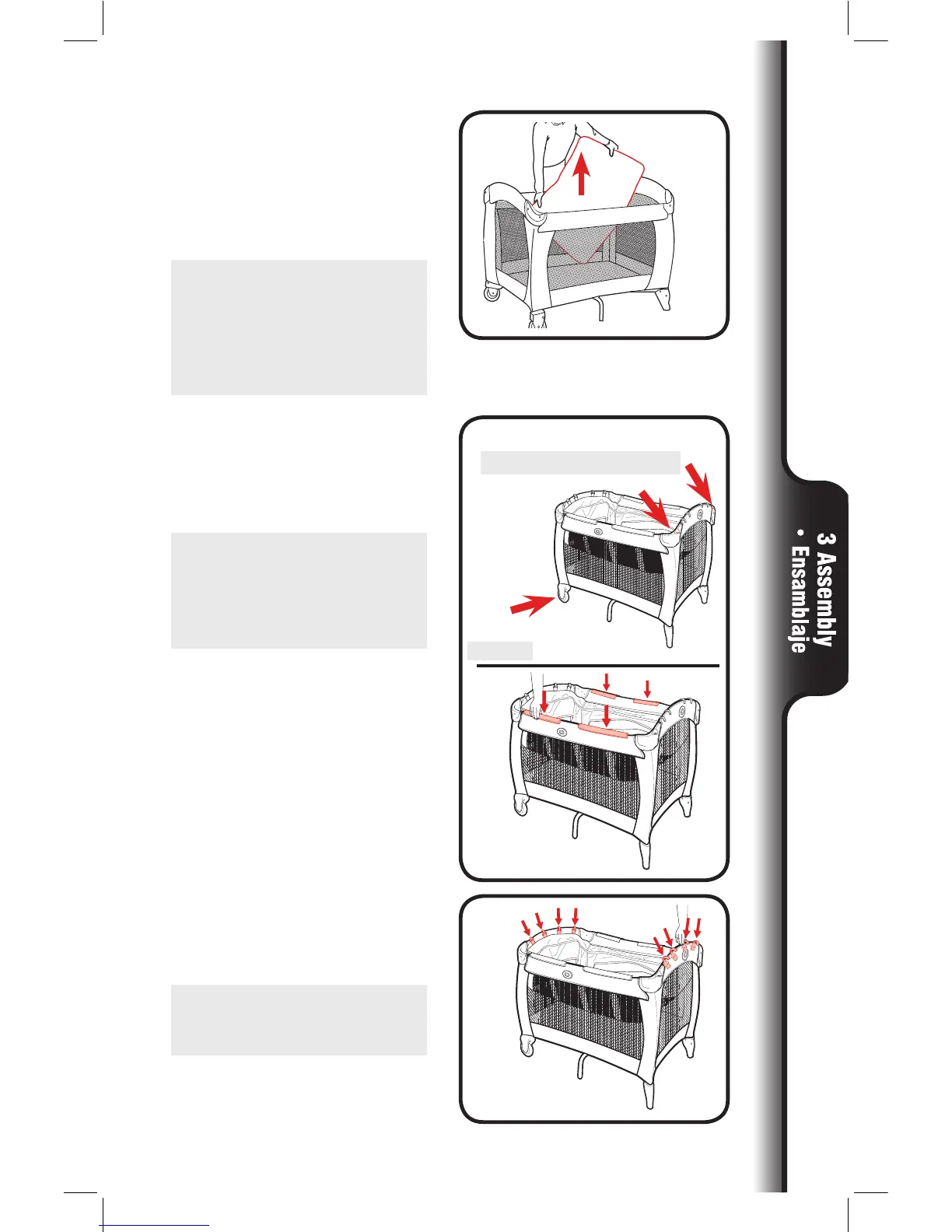 3 Assembly
• Ensamblaje