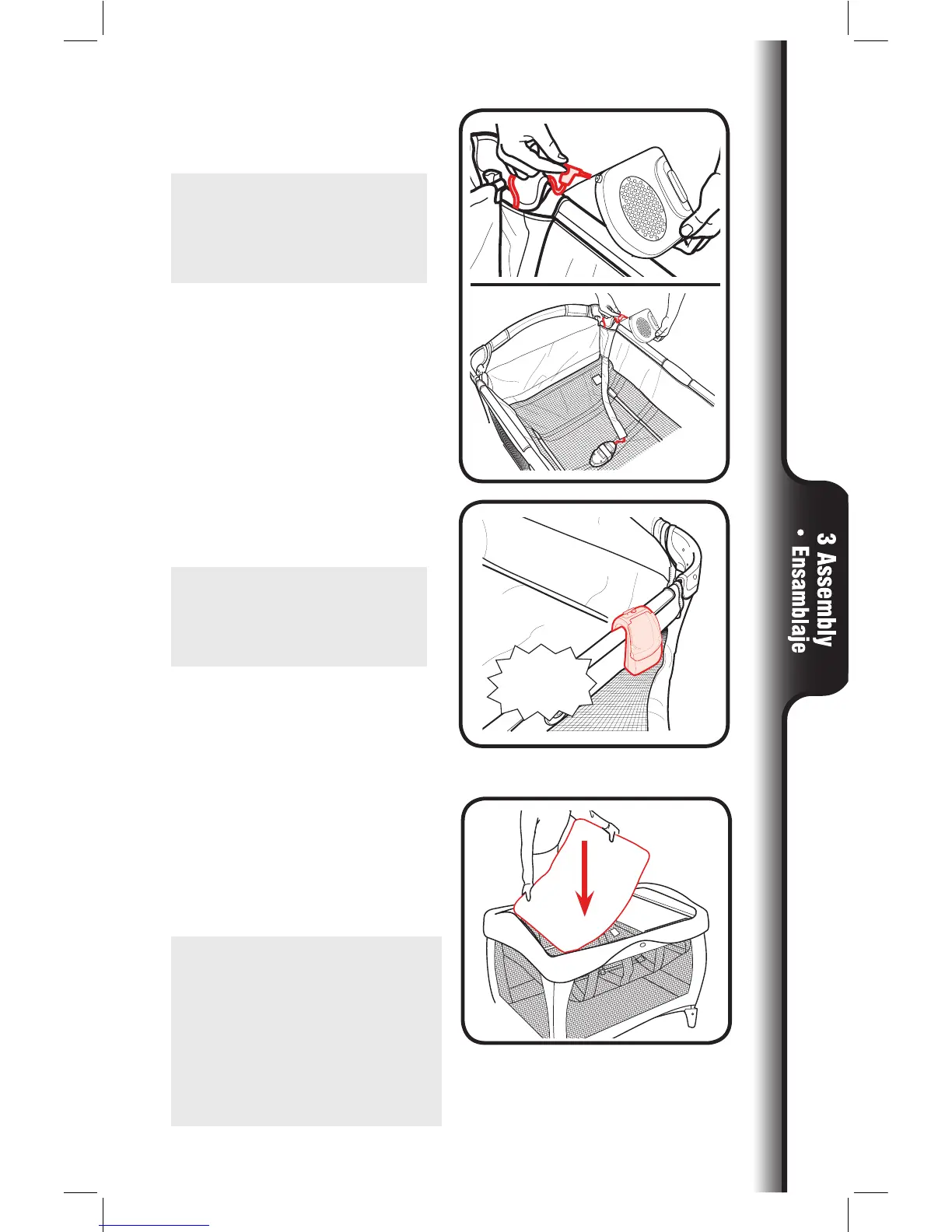 3 Assembly
• Ensamblaje