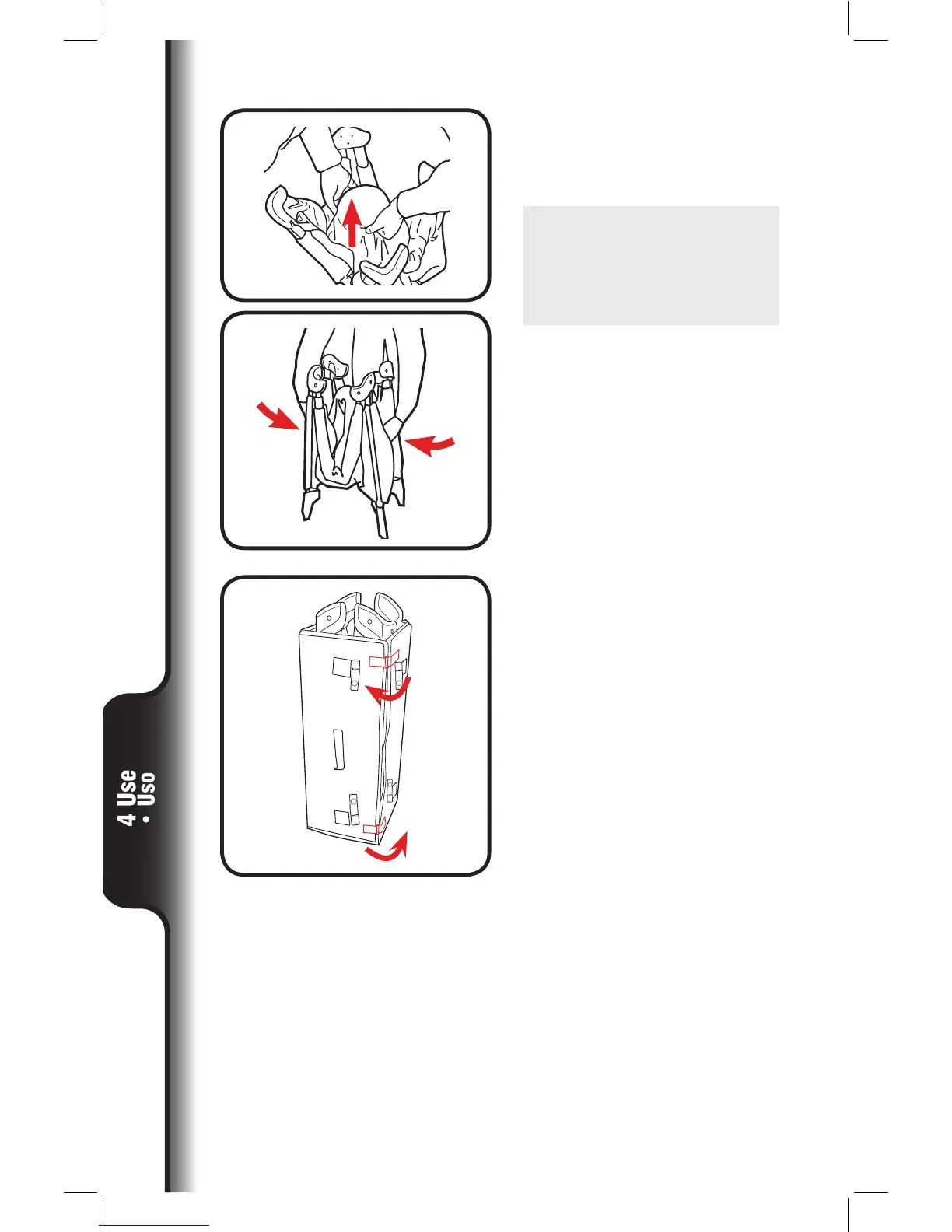 4 Use
• Uso