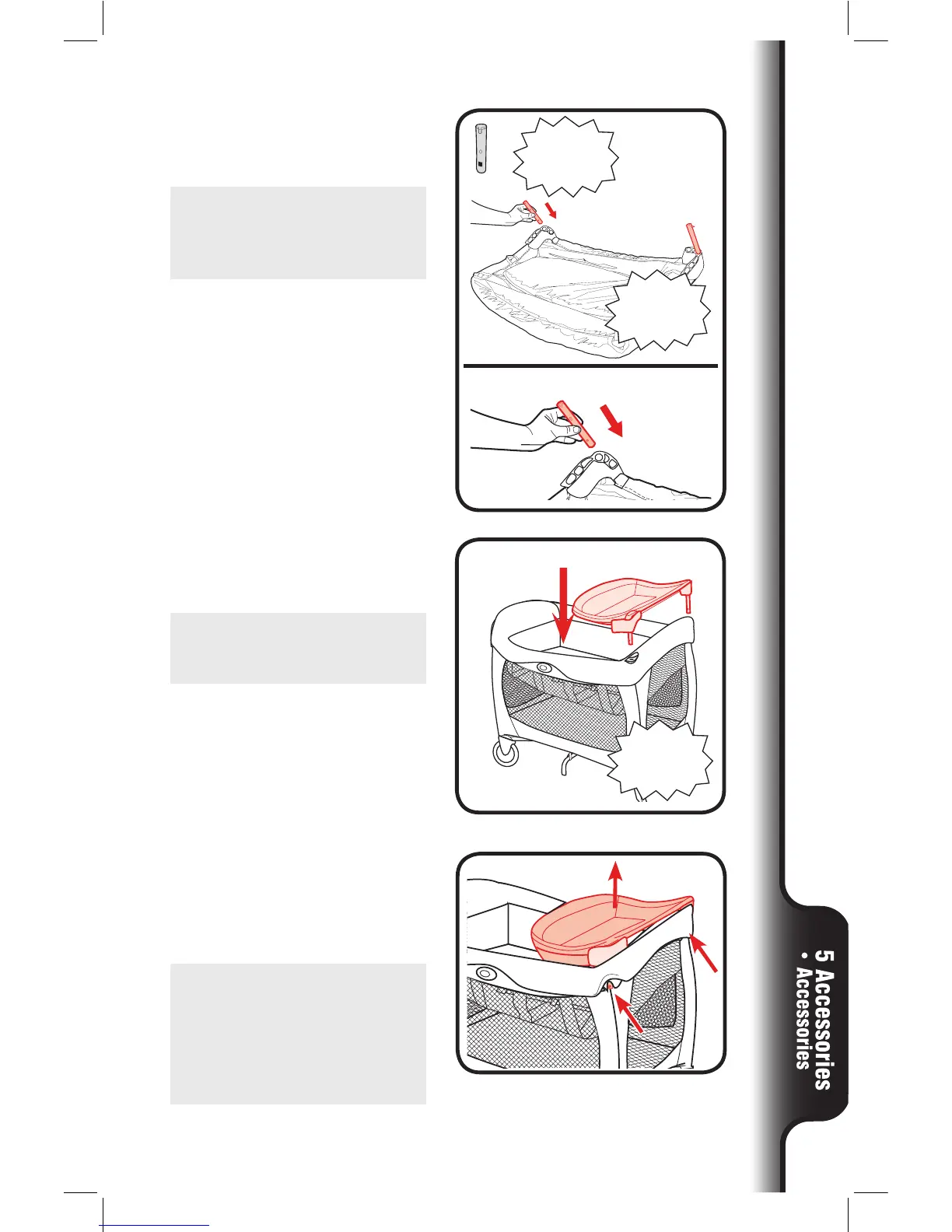 5 Accessories
• Accessories