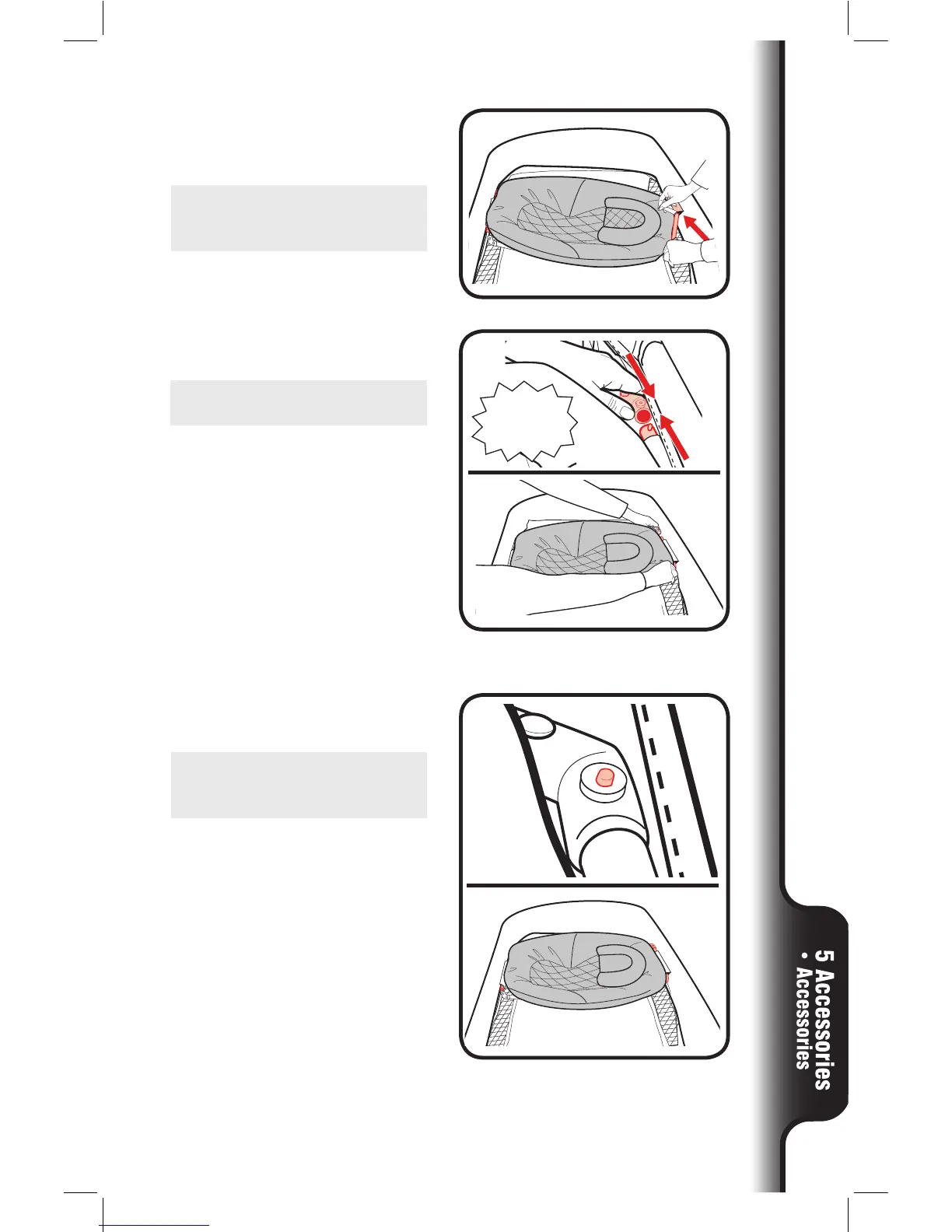 5 Accessories
• Accessories