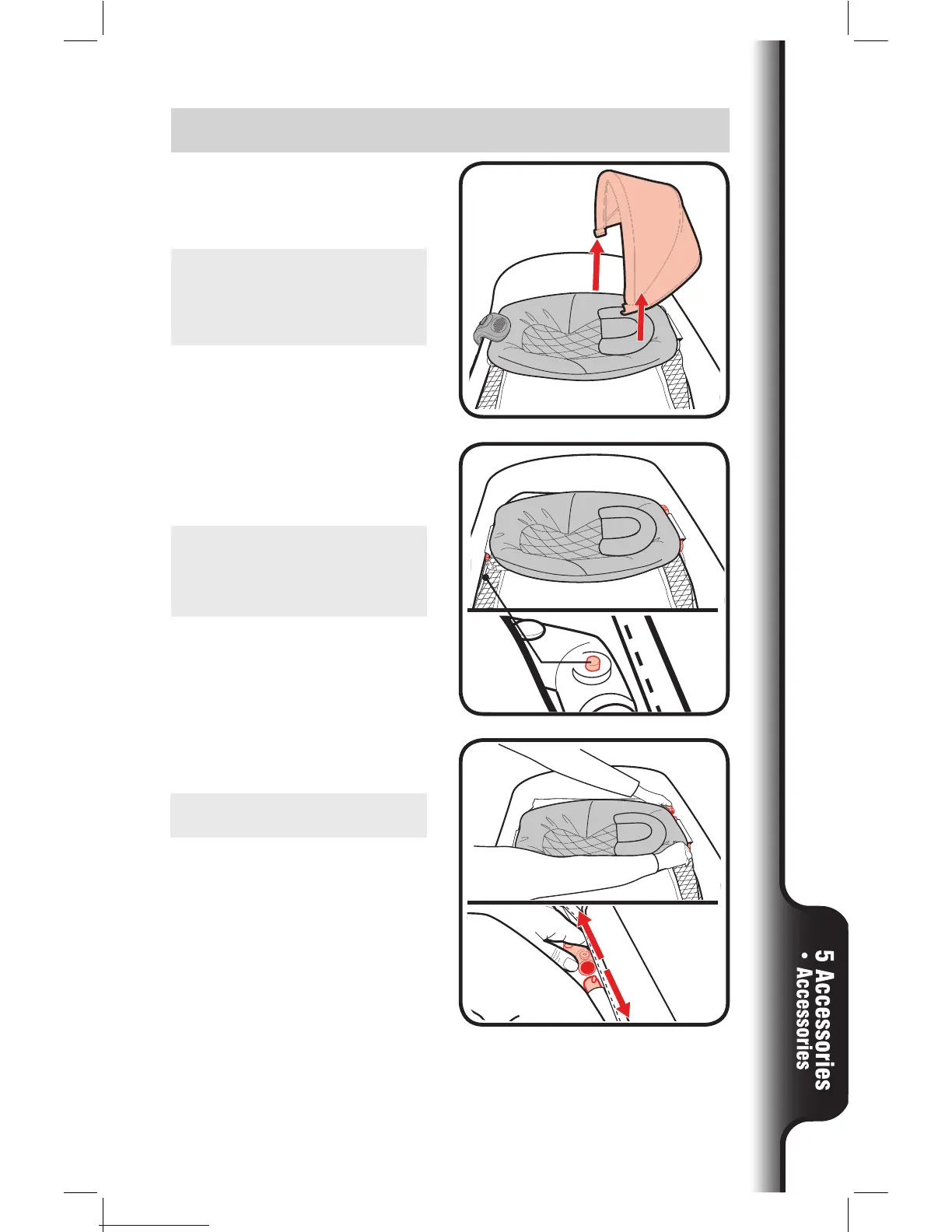 5 Accessories
• Accessories