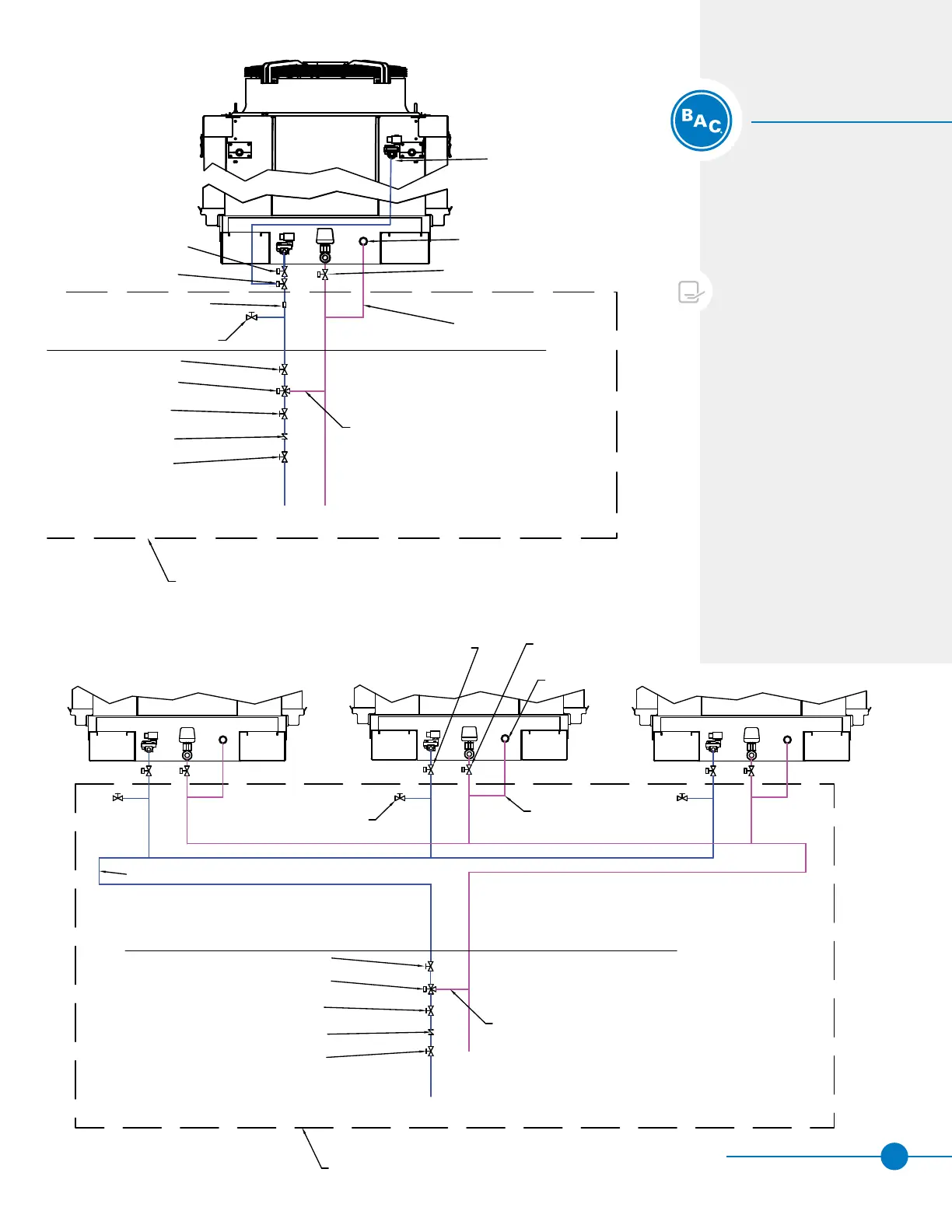 BAC