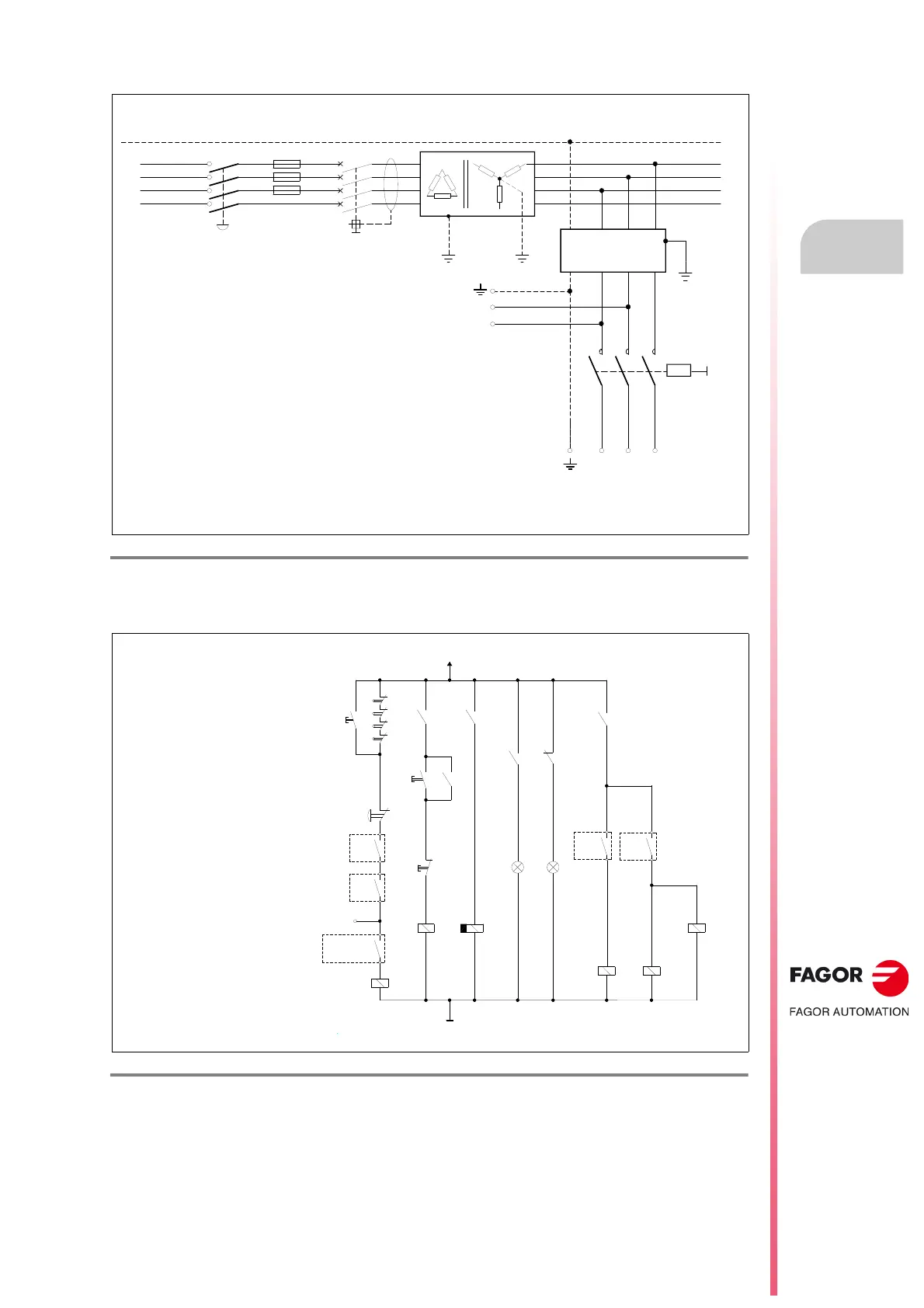 FAGOR

FAGOR AUTOMATION