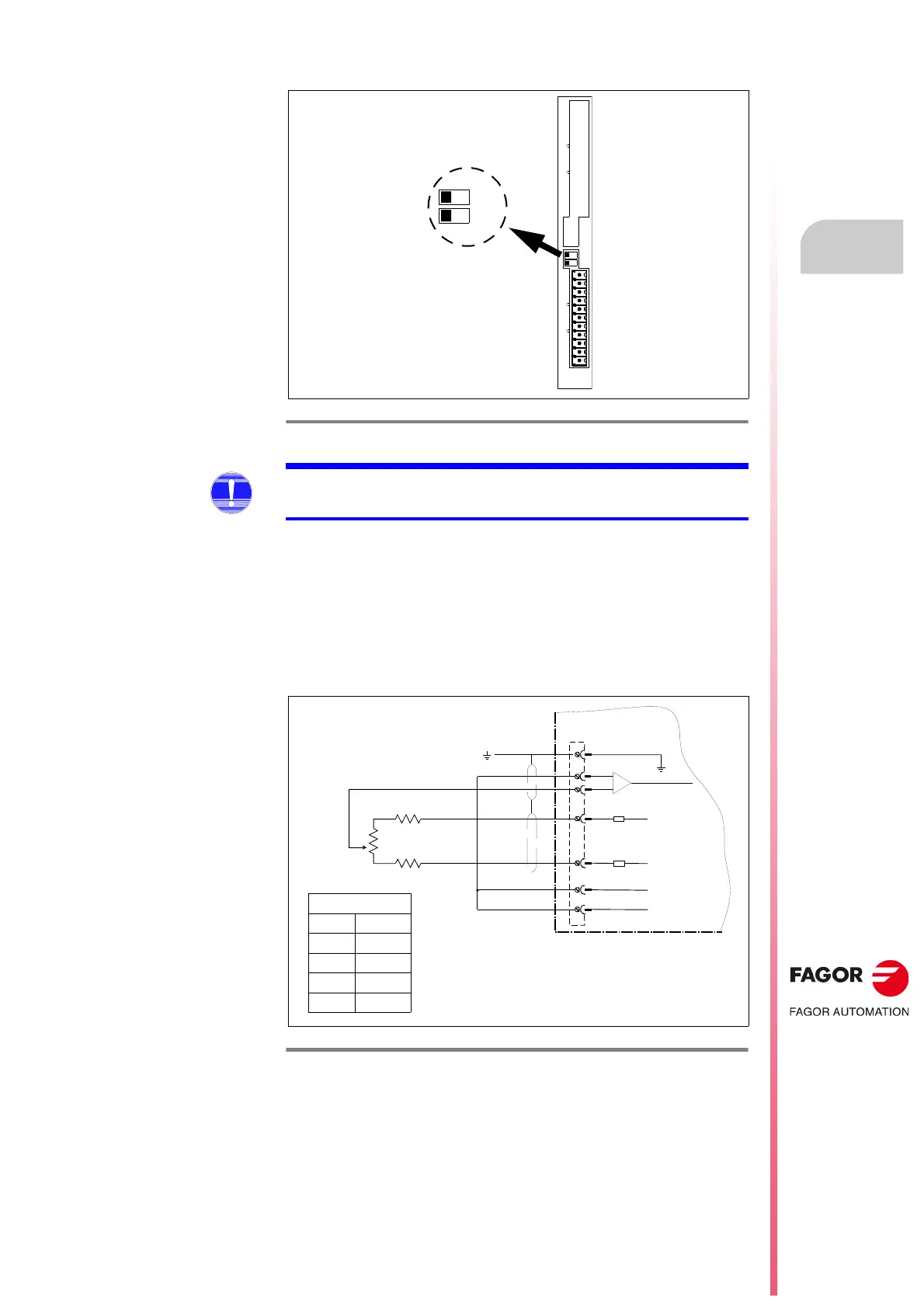 FAGOR

FAGOR AUTOMATION