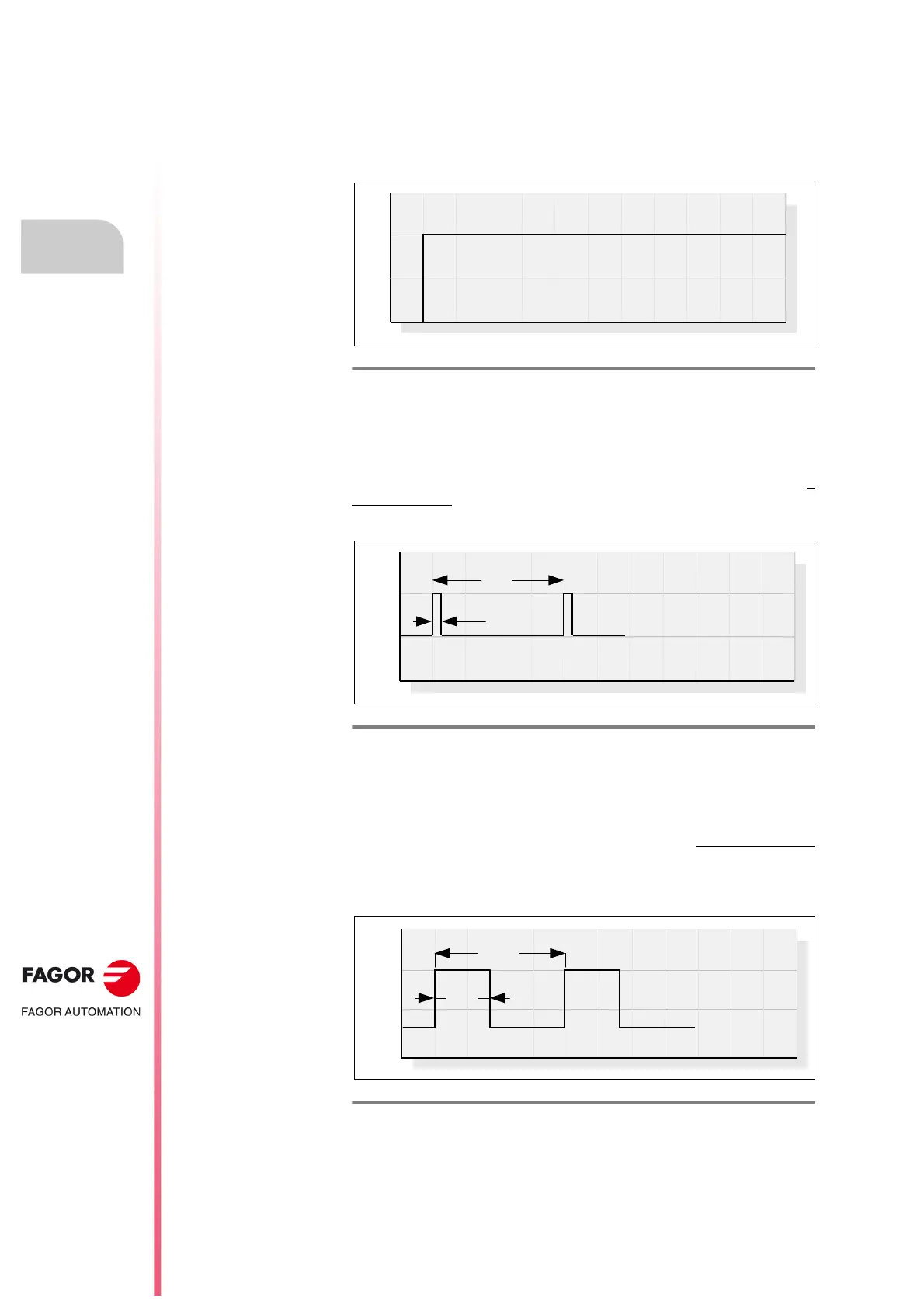 FAGOR

FAGOR AUTOMATION