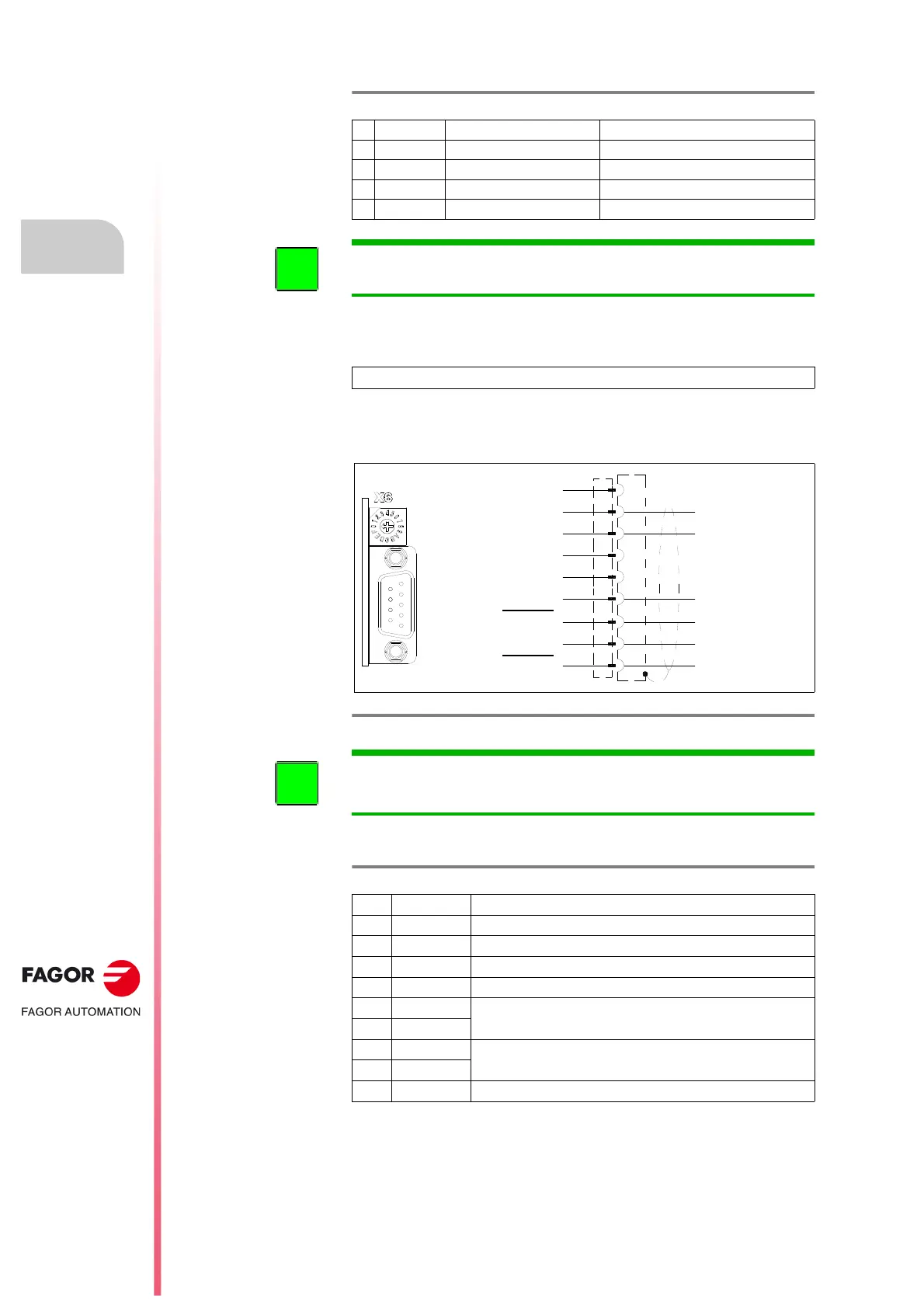 X6

FAGOR

FAGOR AUTOMATION