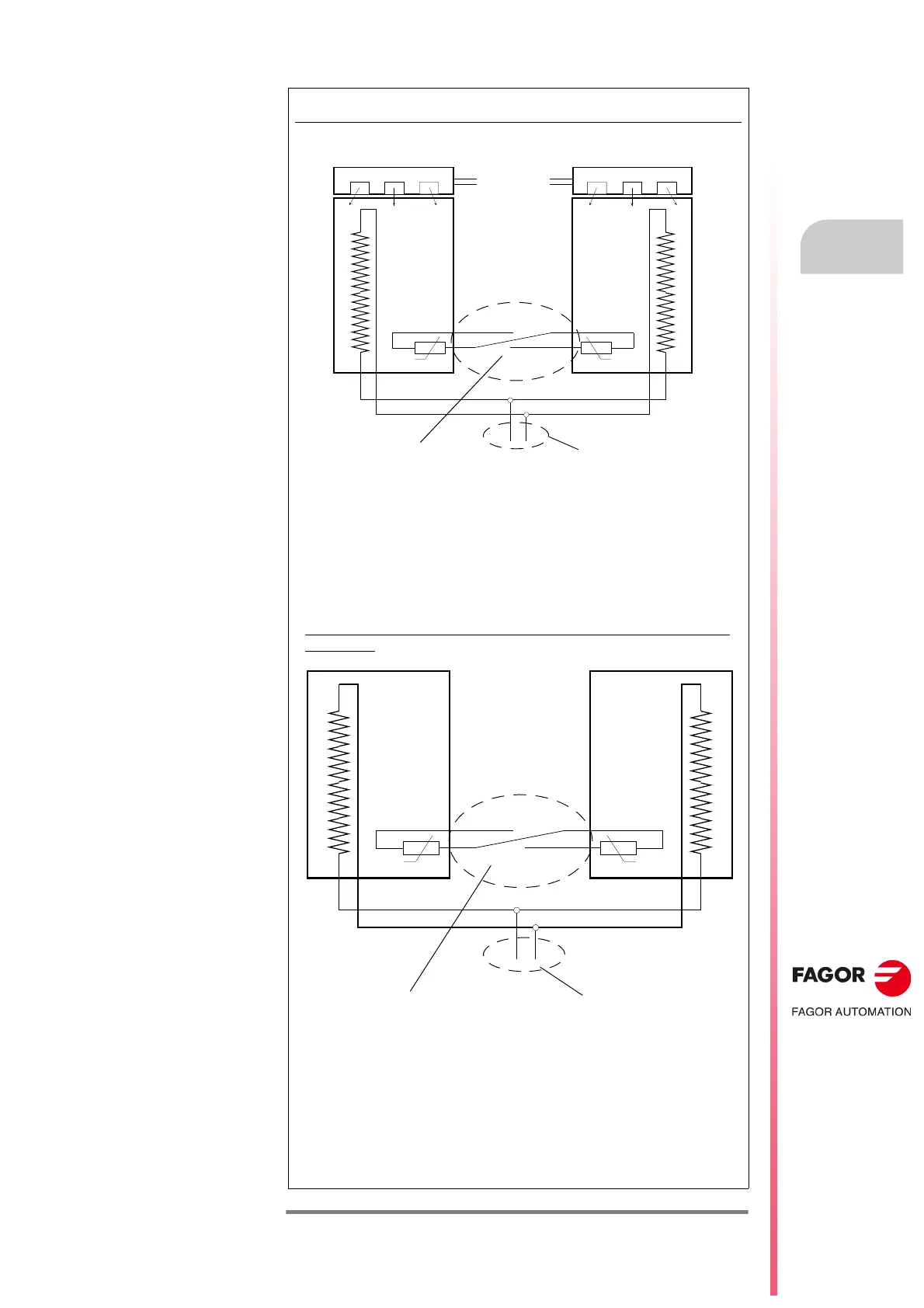 FAGOR

FAGOR AUTOMATION