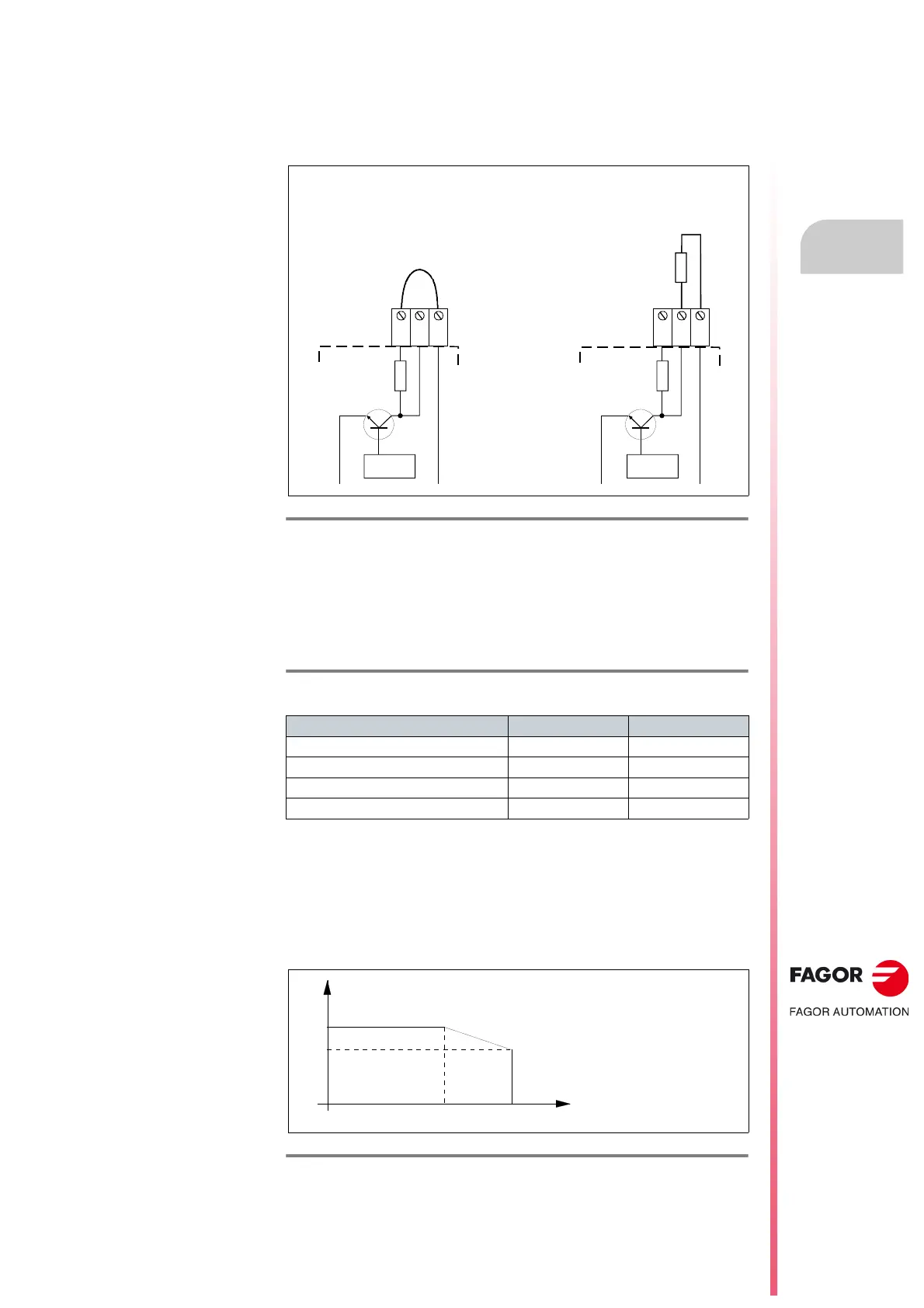 FAGOR

FAGOR AUTOMATION