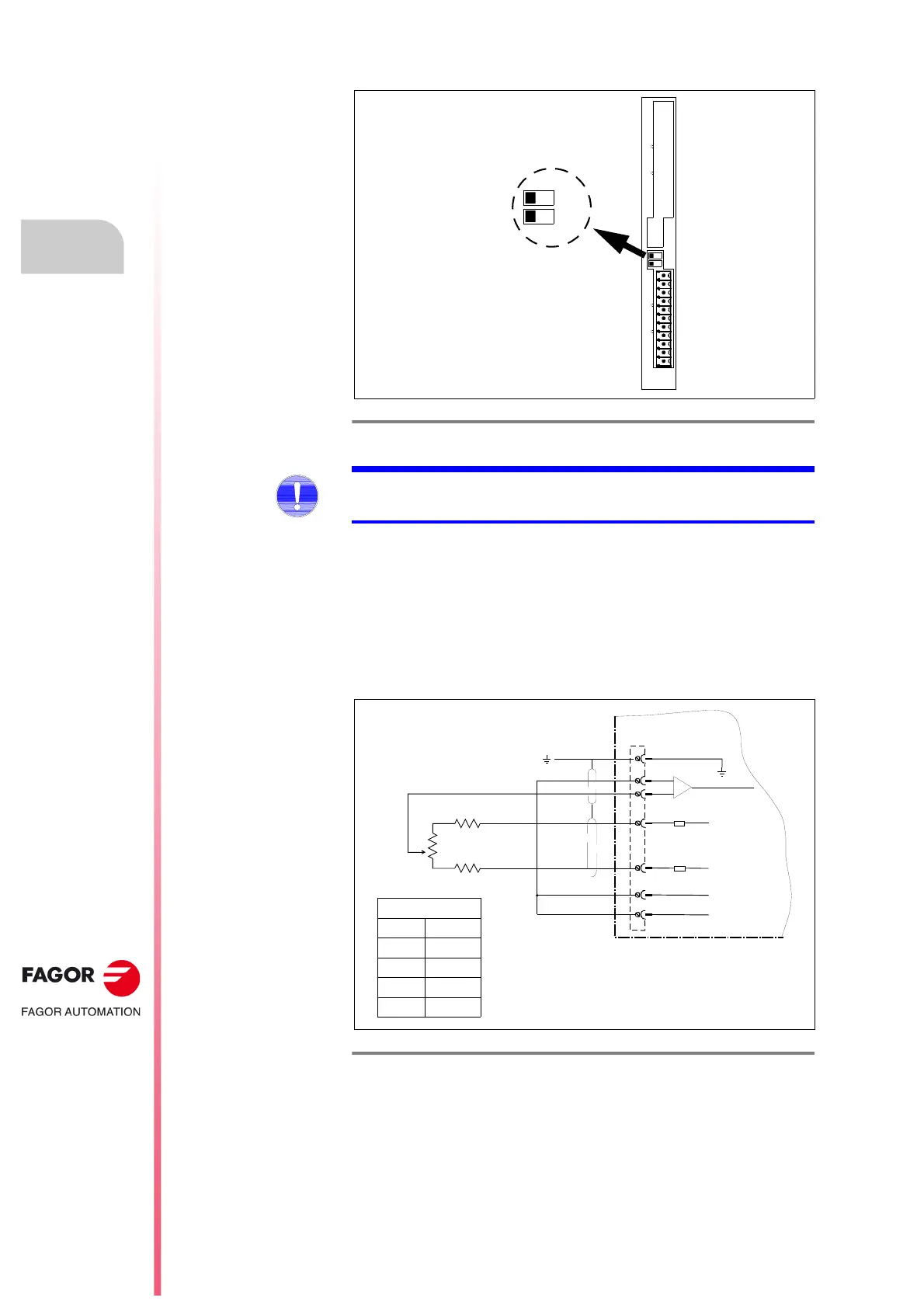 FAGOR

FAGOR AUTOMATION