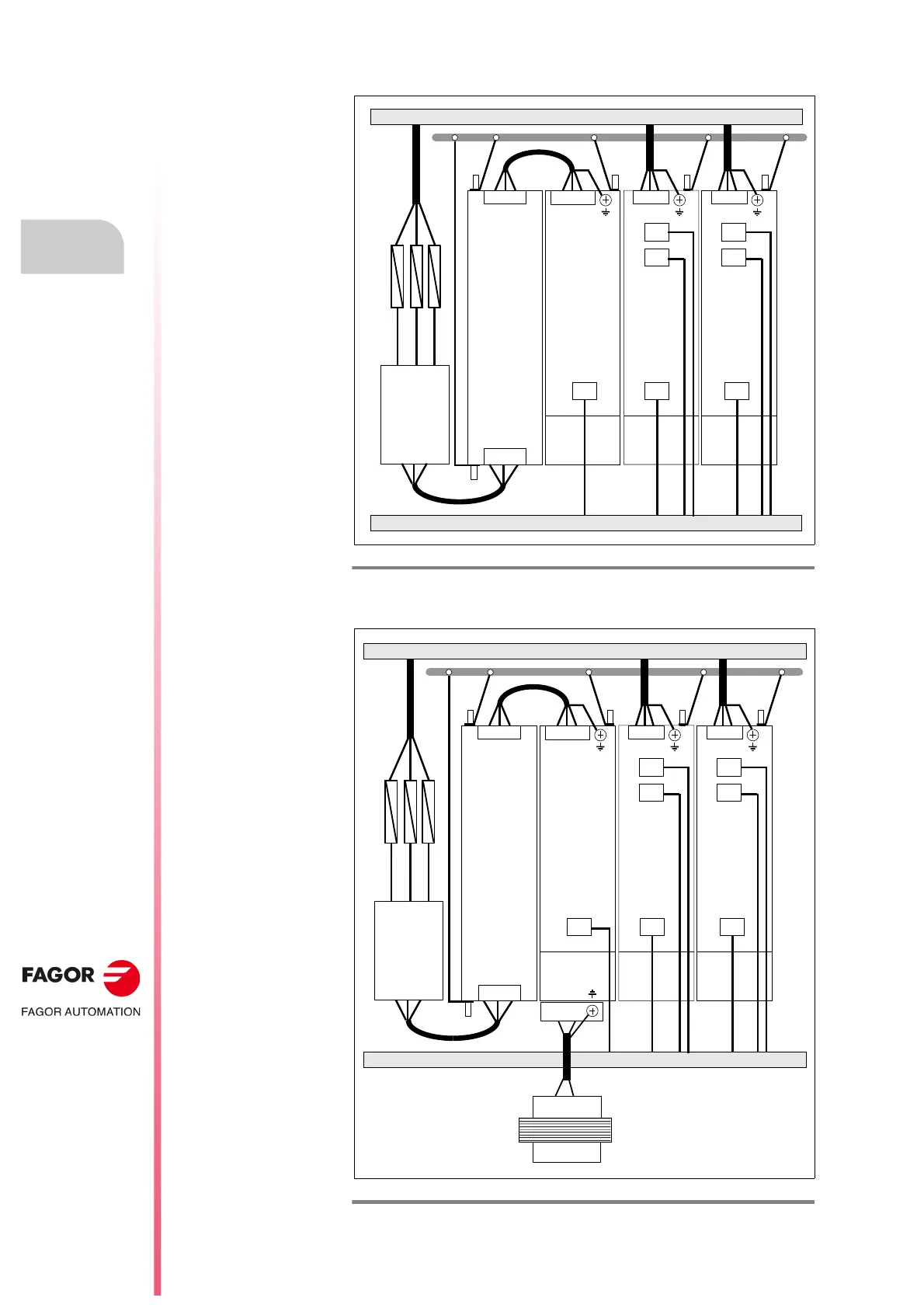 FAGOR

FAGOR AUTOMATION