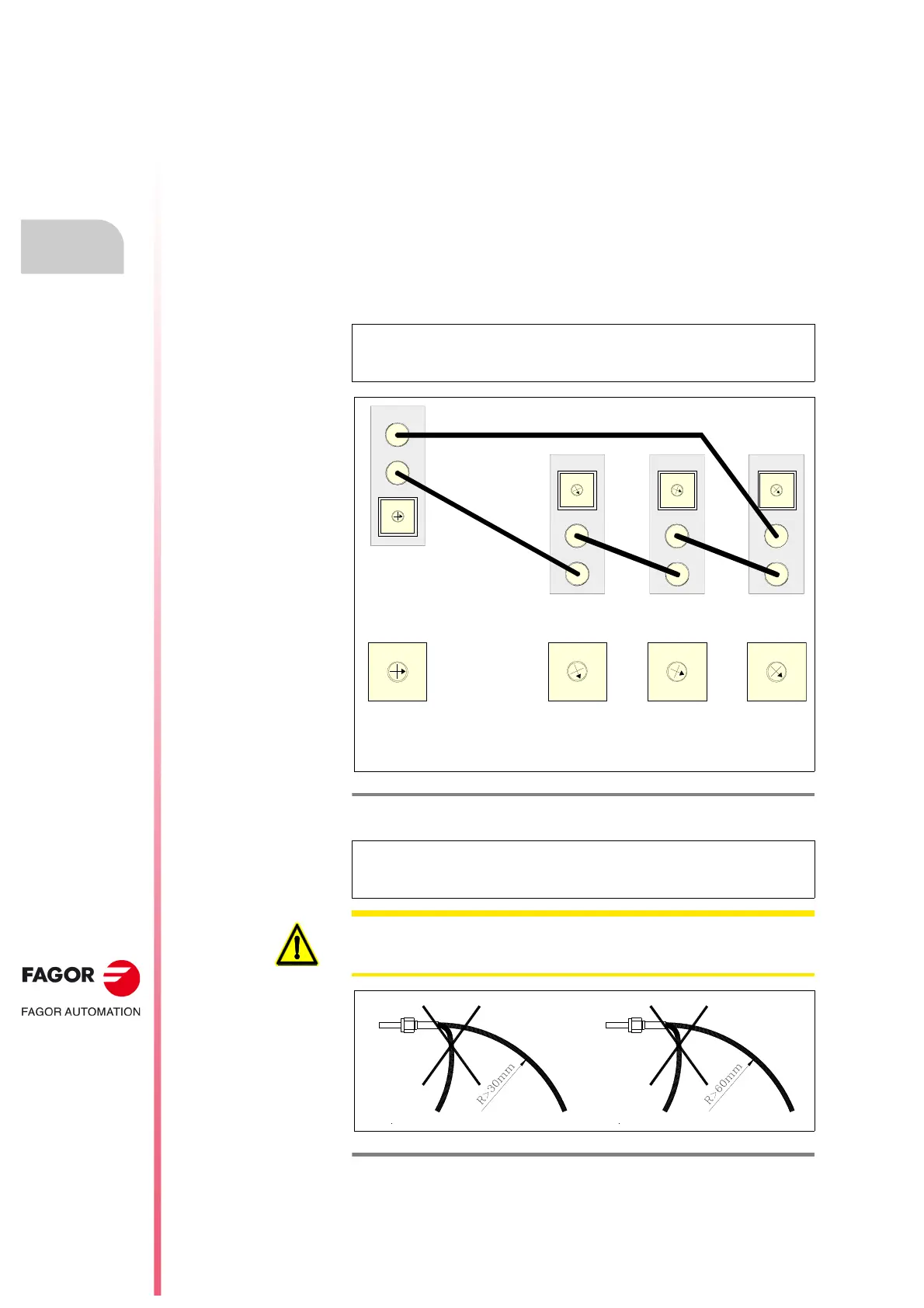 FAGOR

FAGOR AUTOMATION

R>30mm

R>60mm