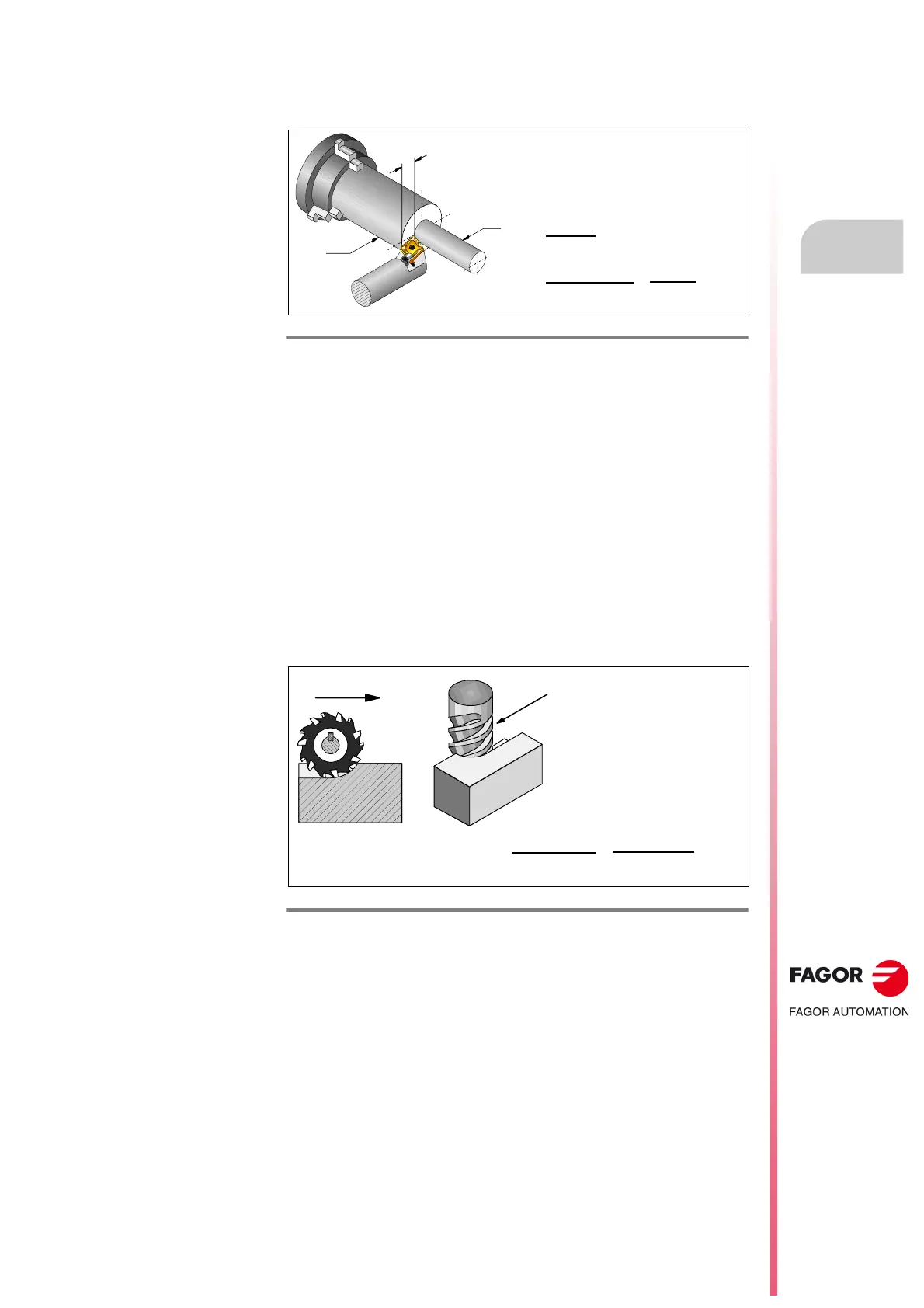 FAGOR

FAGOR AUTOMATION