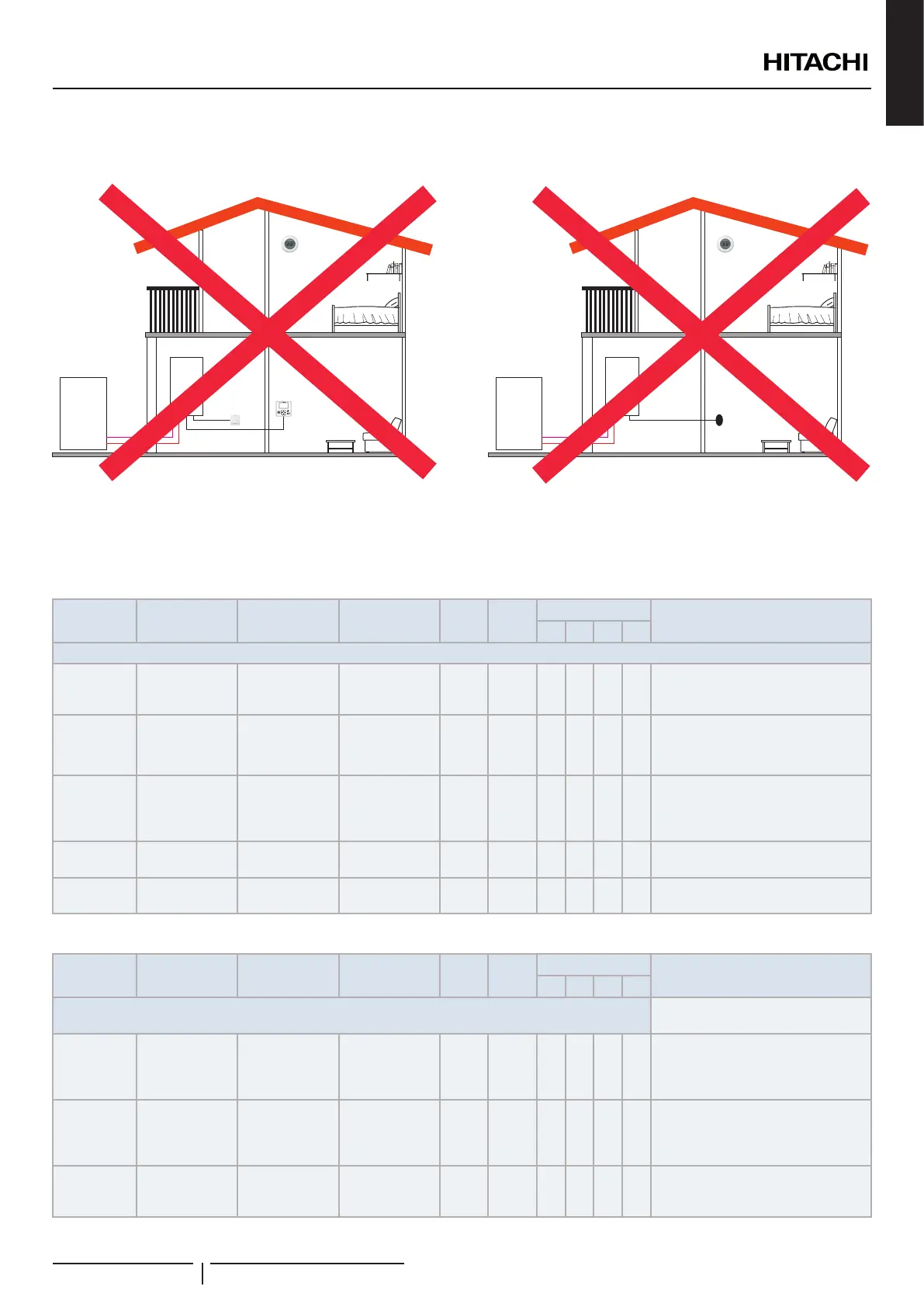 HITACHI