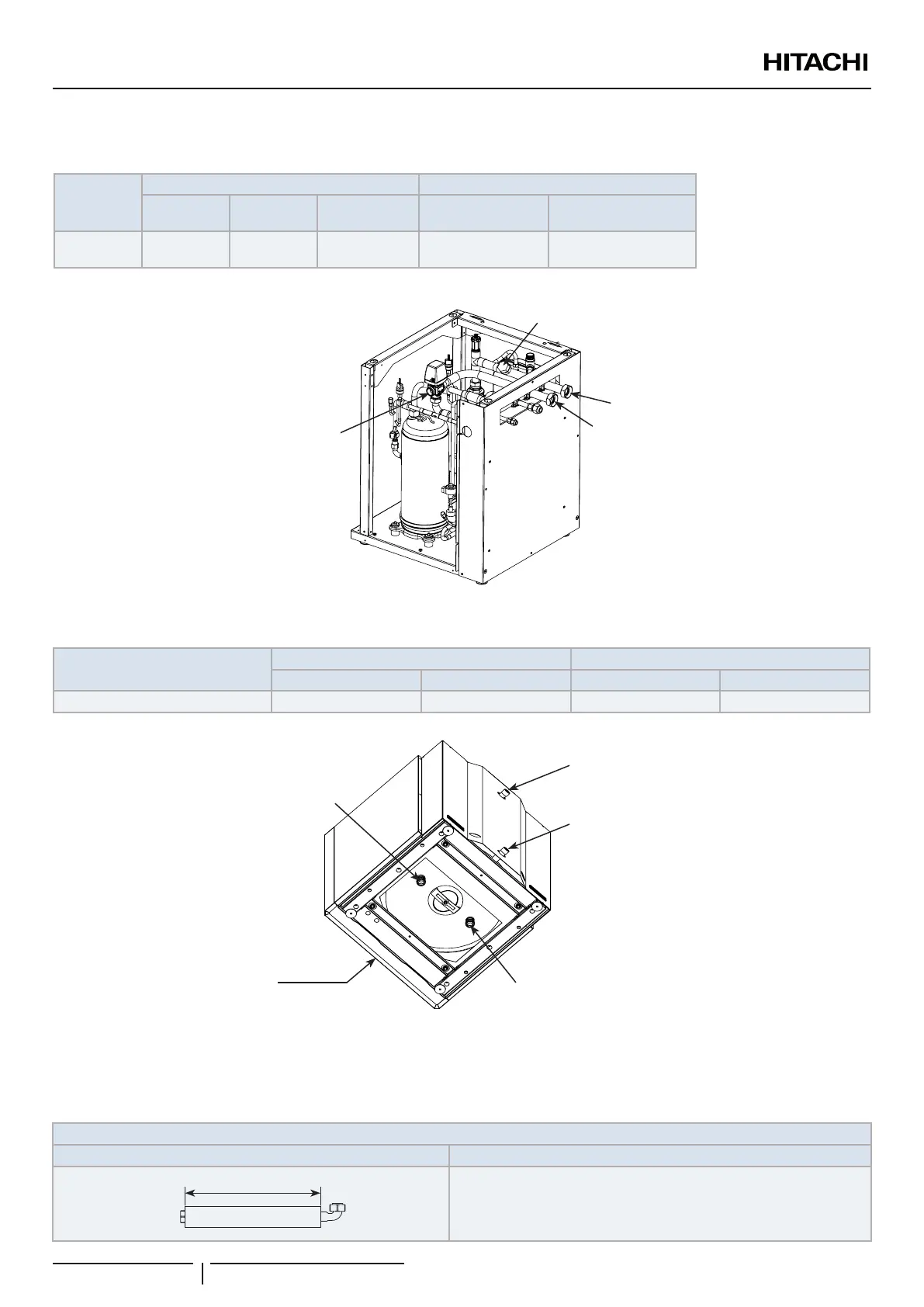 HITACHI