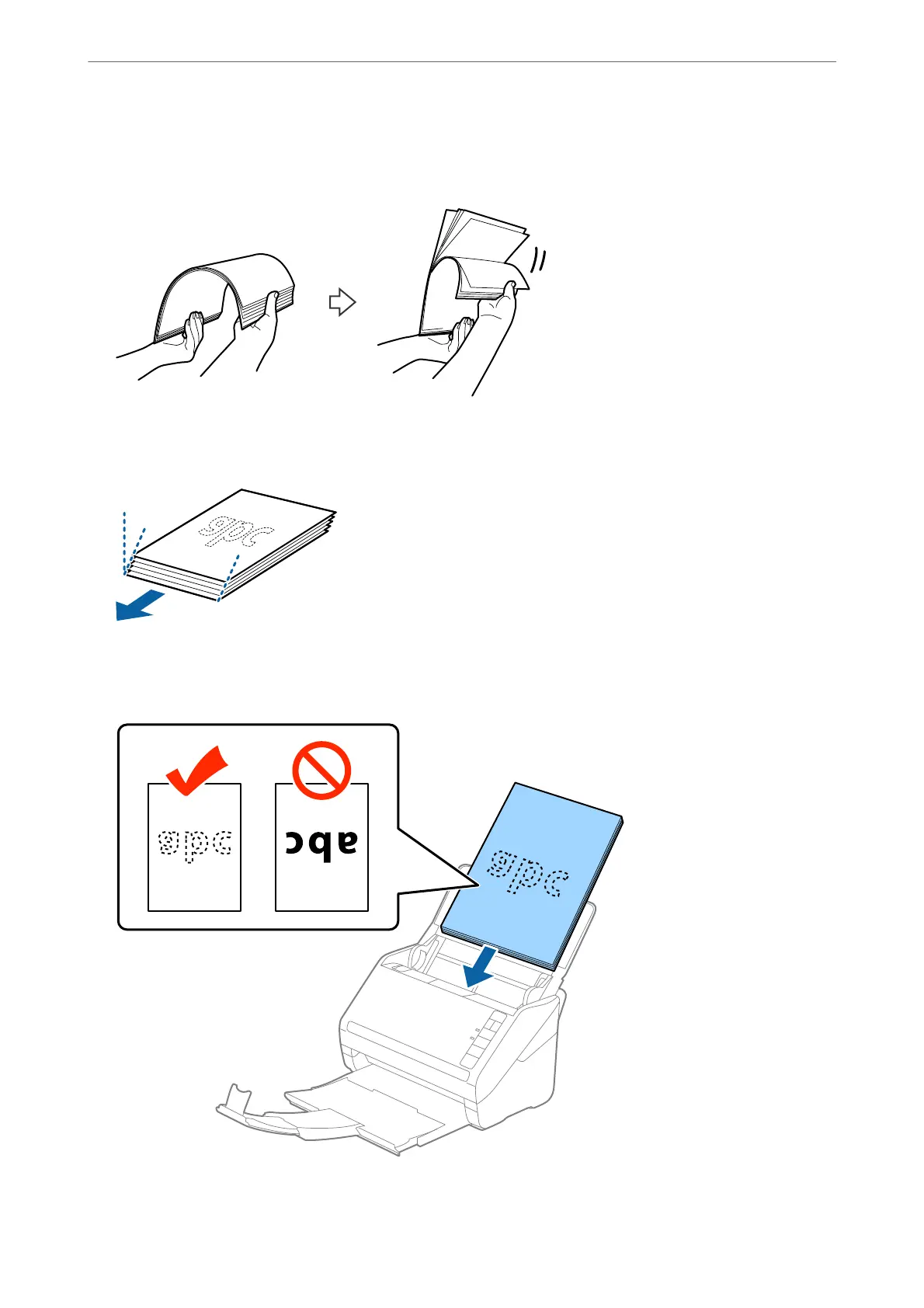 abc

abc

abc

abc