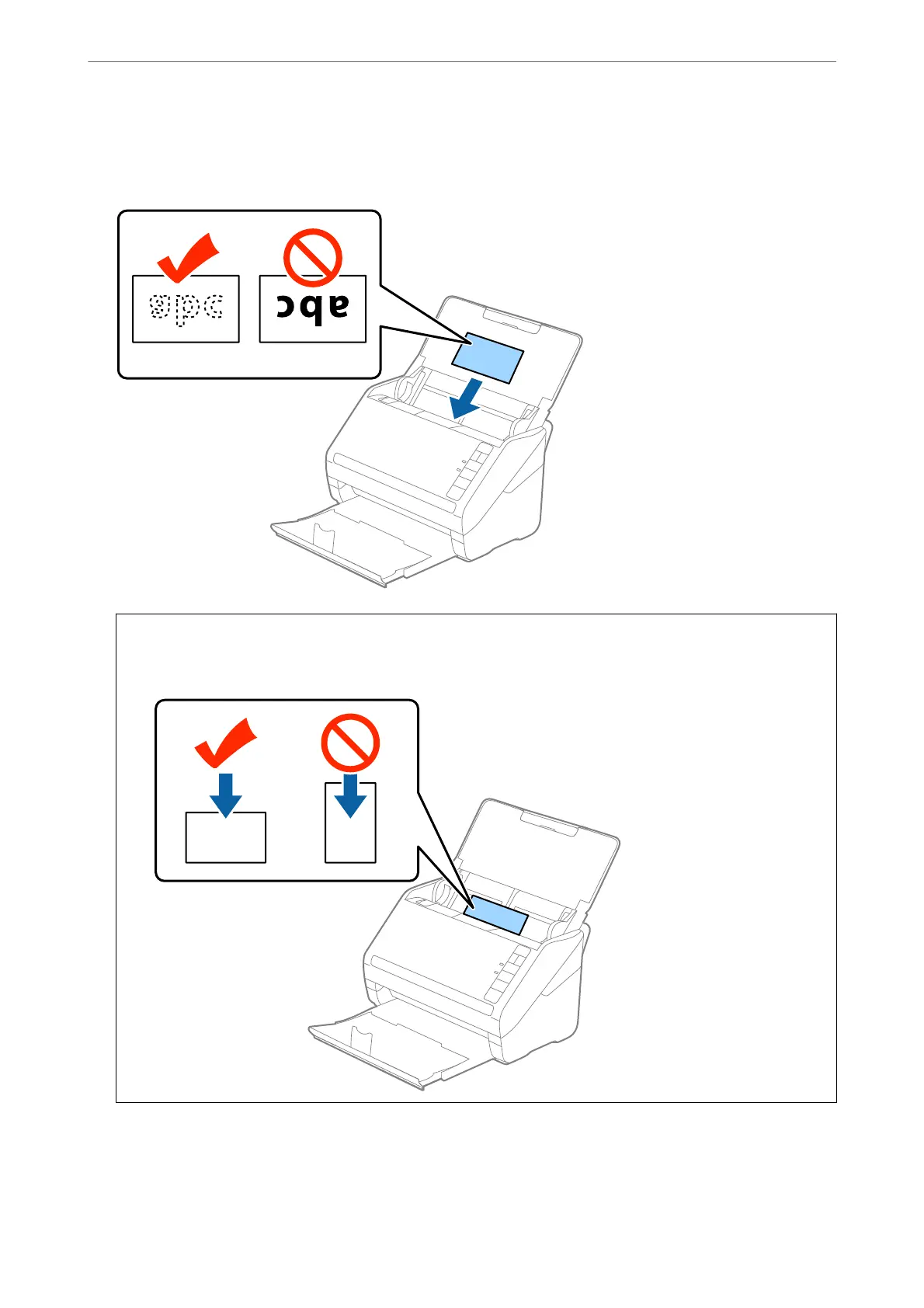 abc

abc