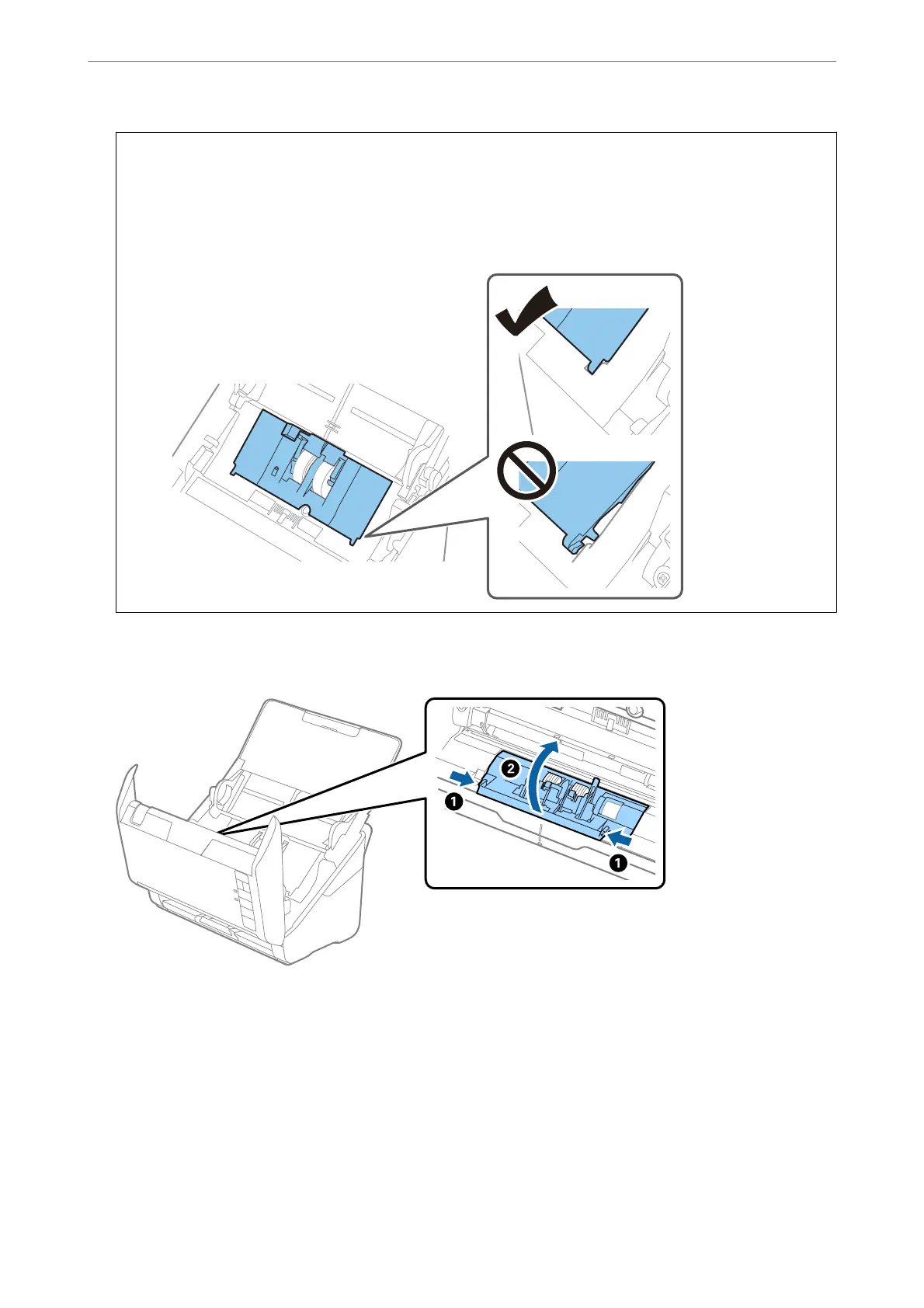 ❶
❷
❶