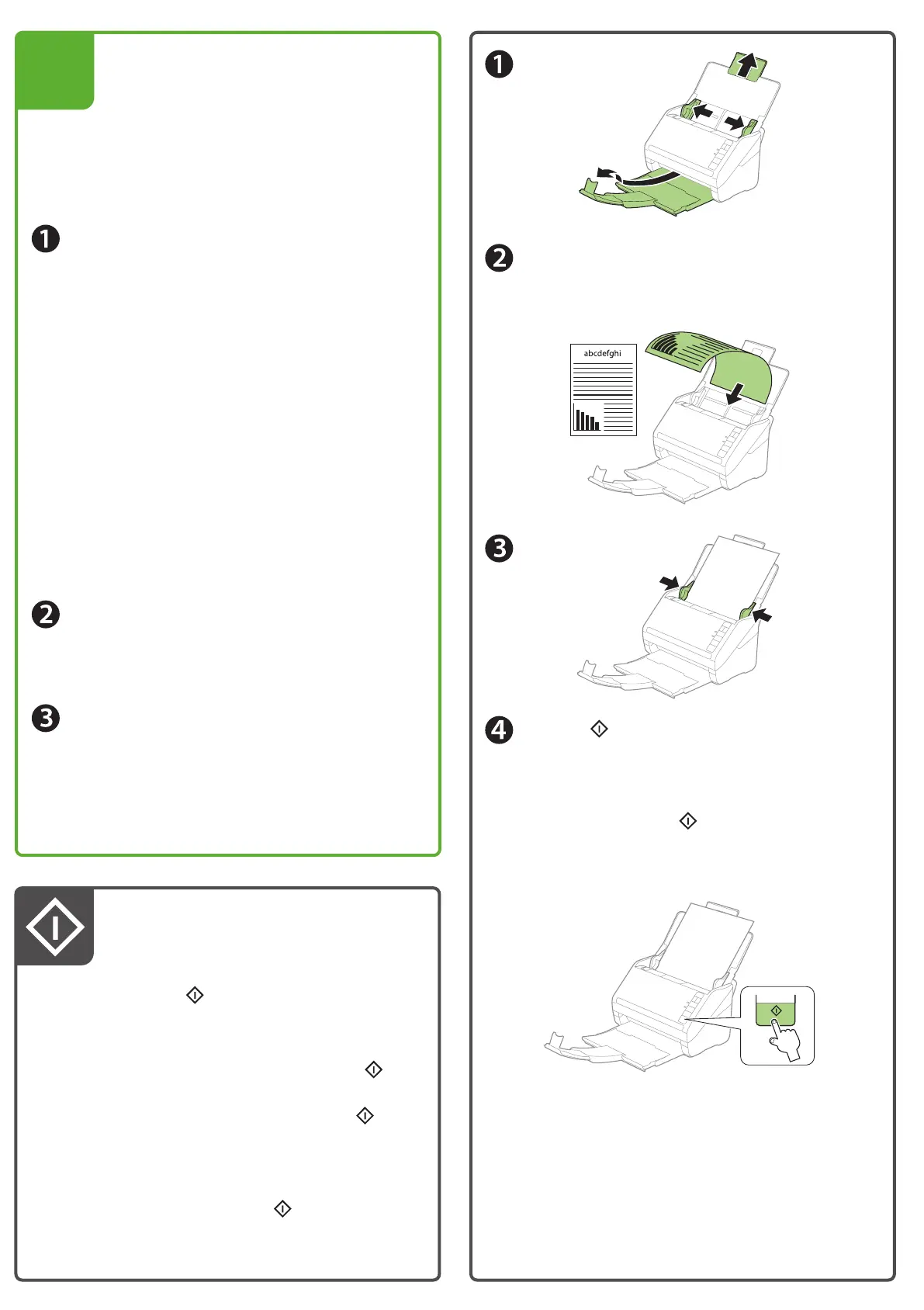 abcdefghi