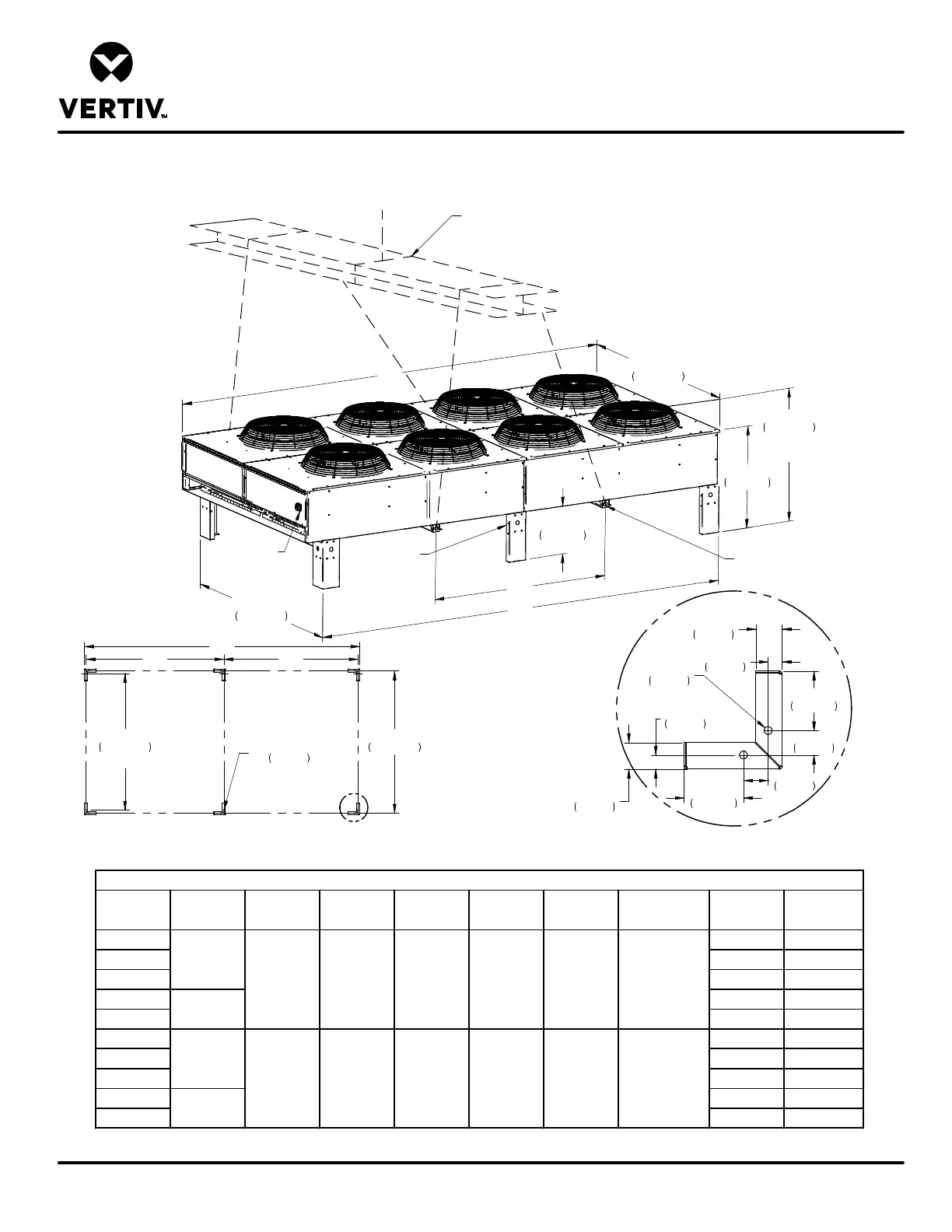 VERTIV™