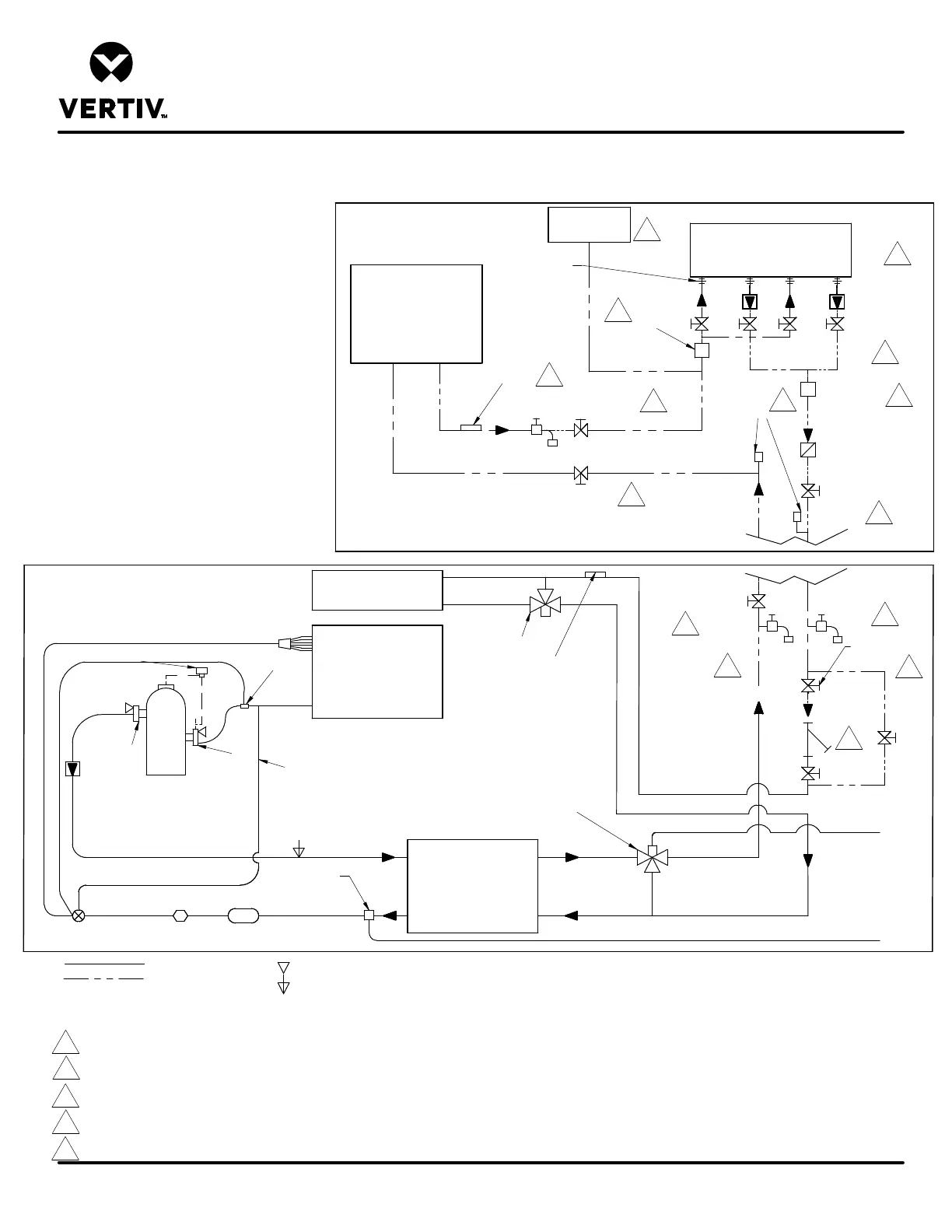 VERTIV™