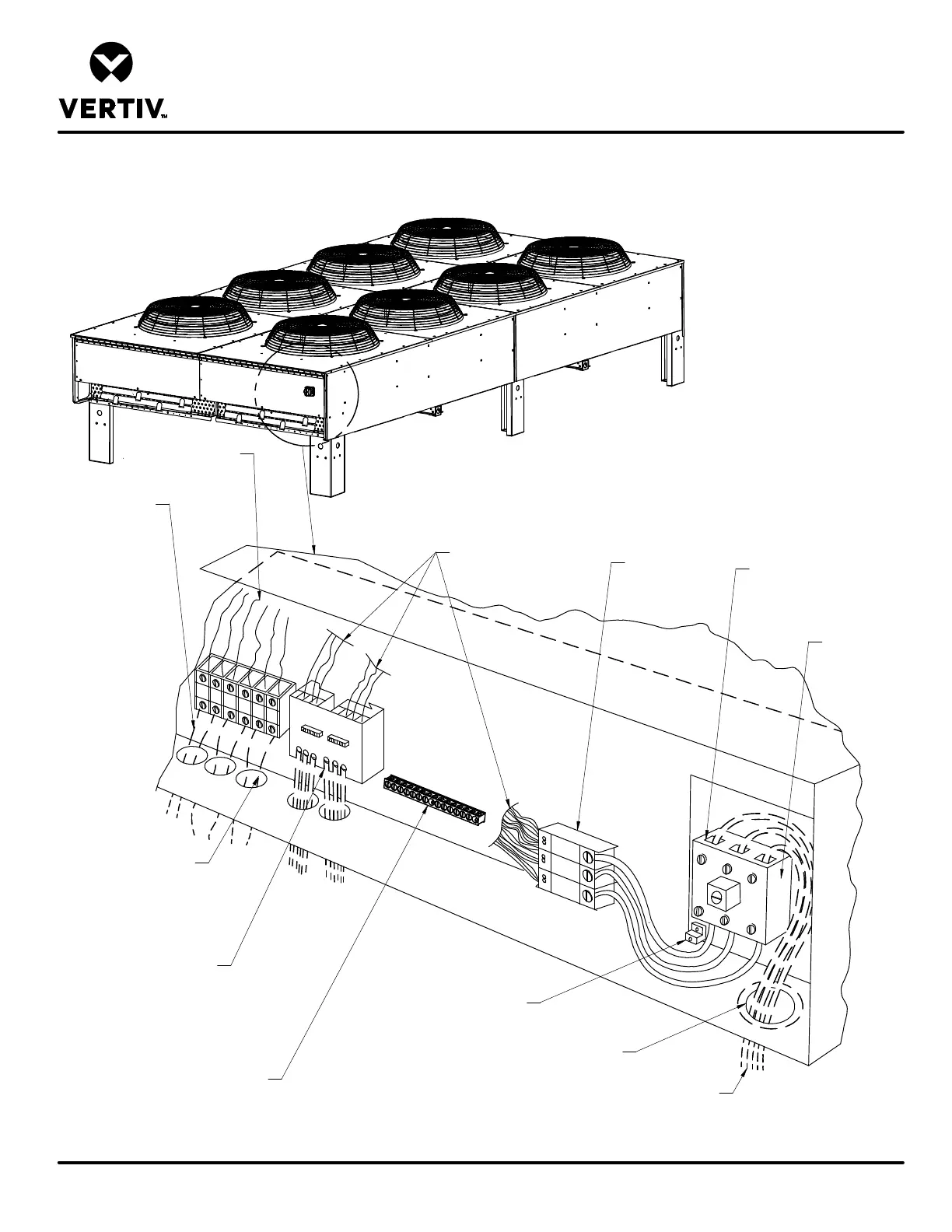 VERTIV™