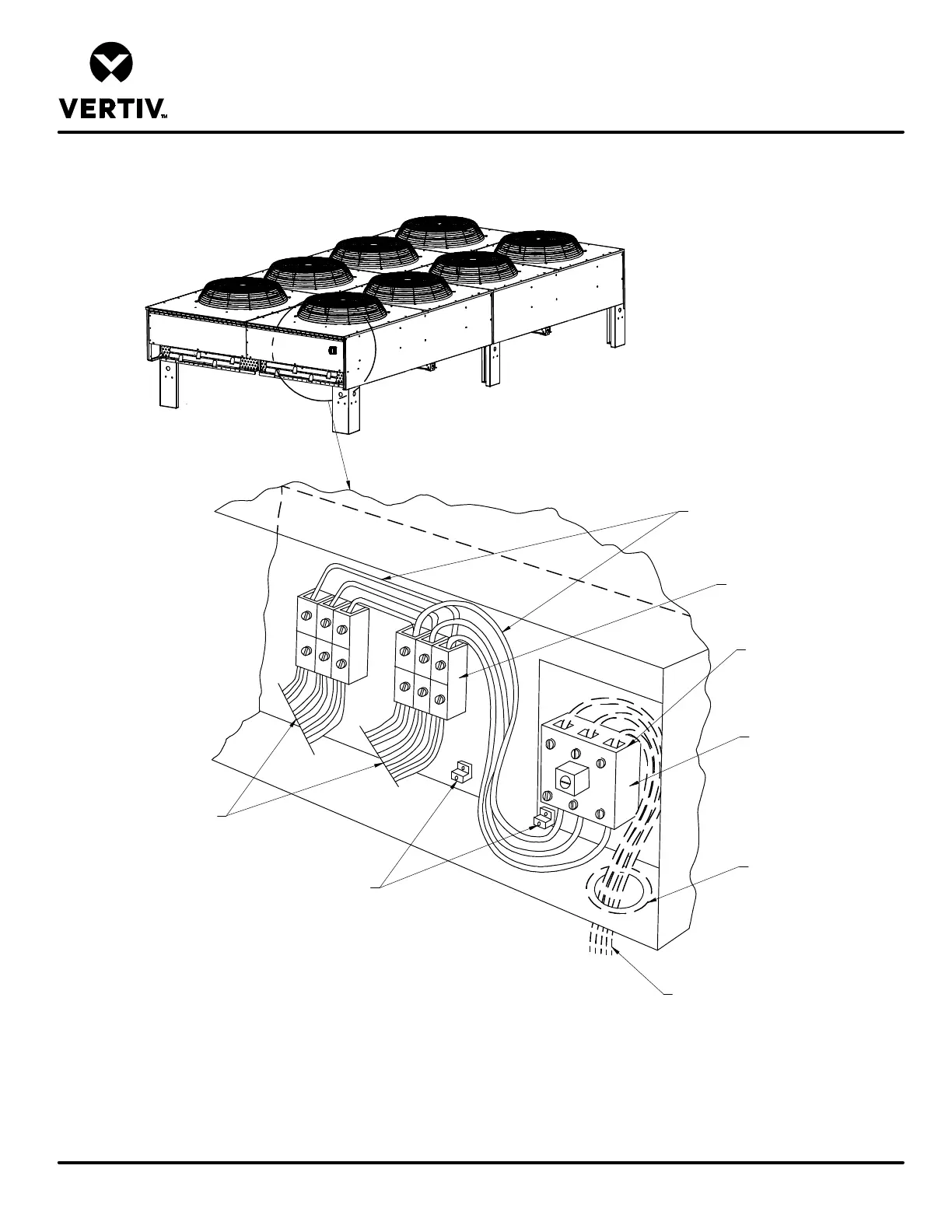 VERTIV™