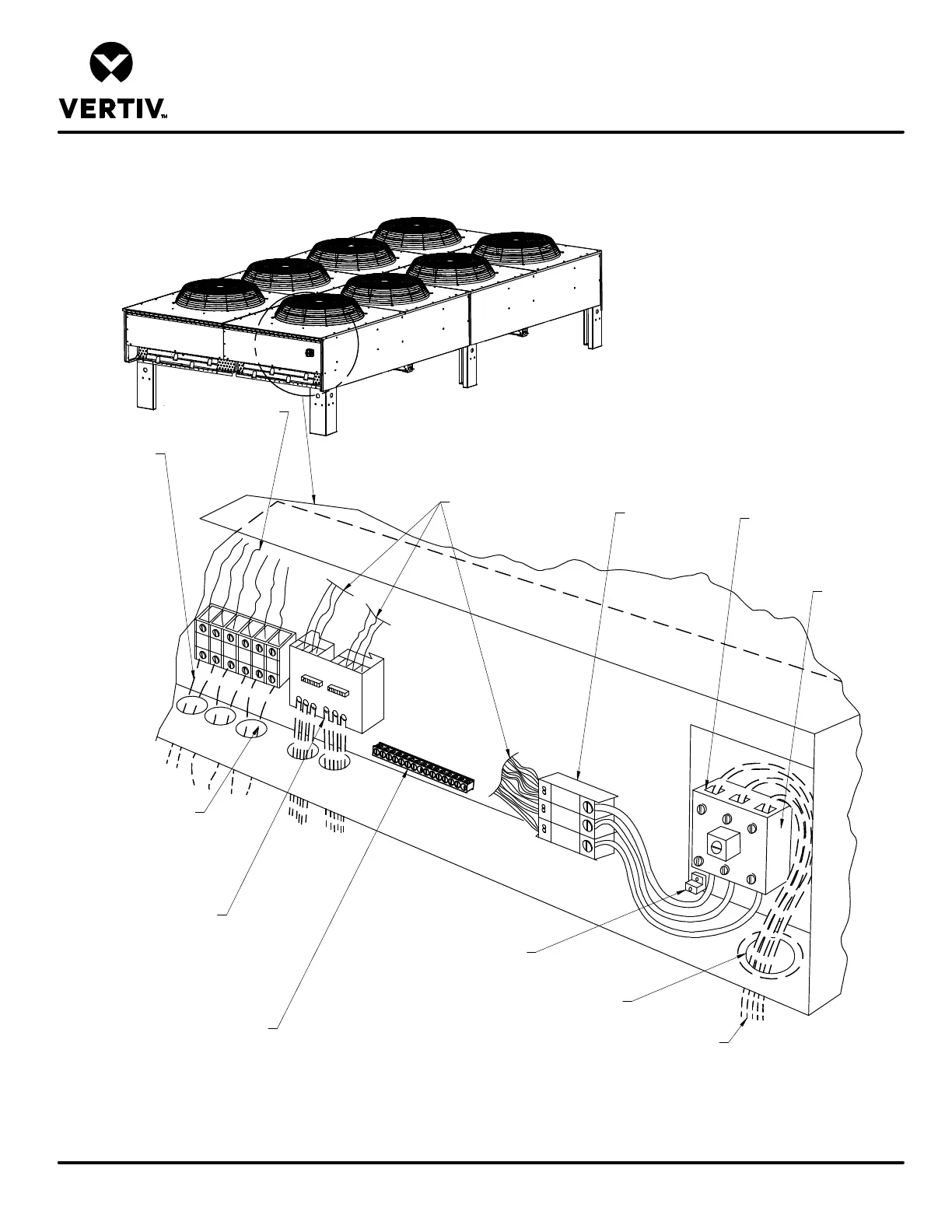 VERTIV™