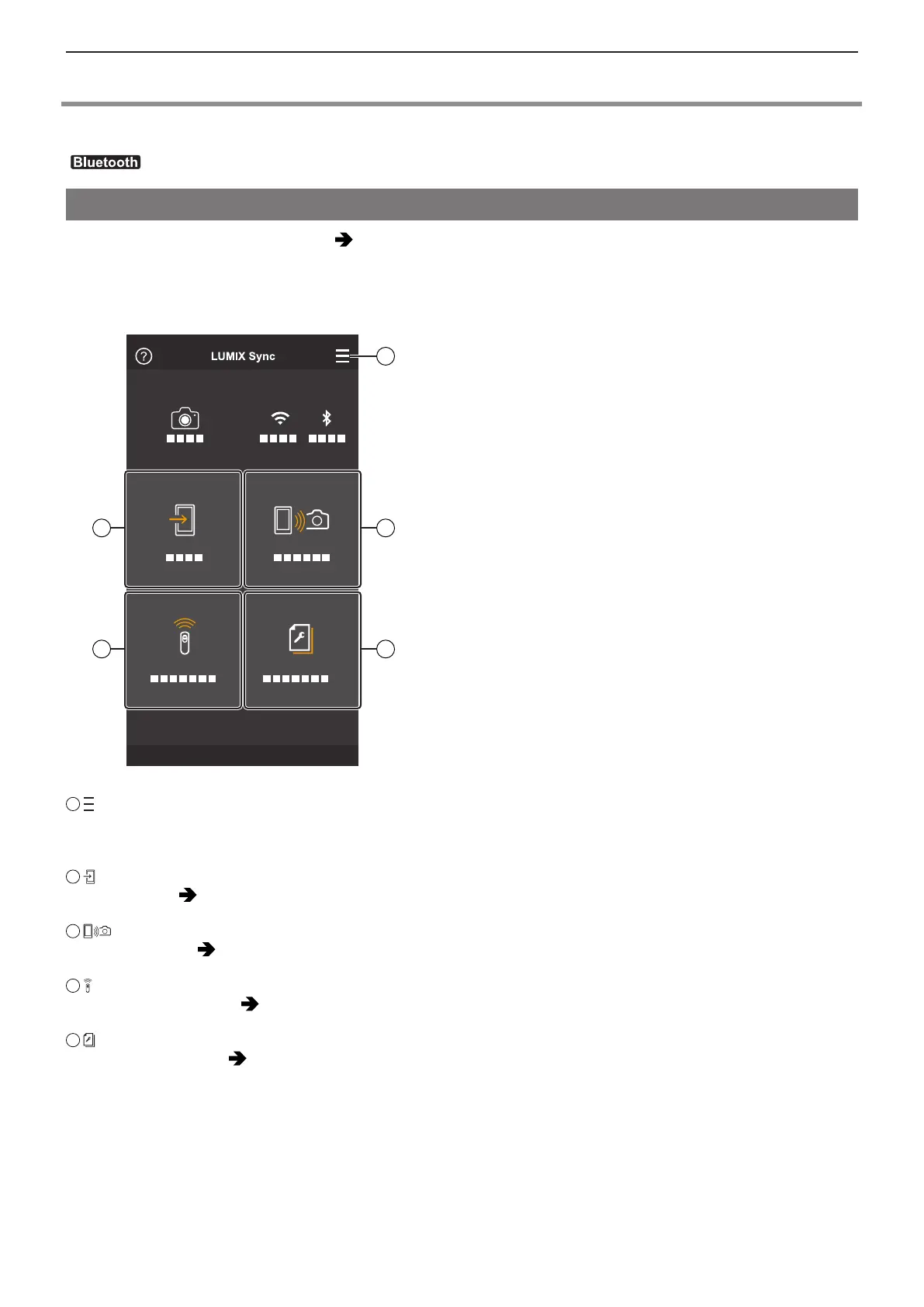 Bluetooth

LUMIX Sync