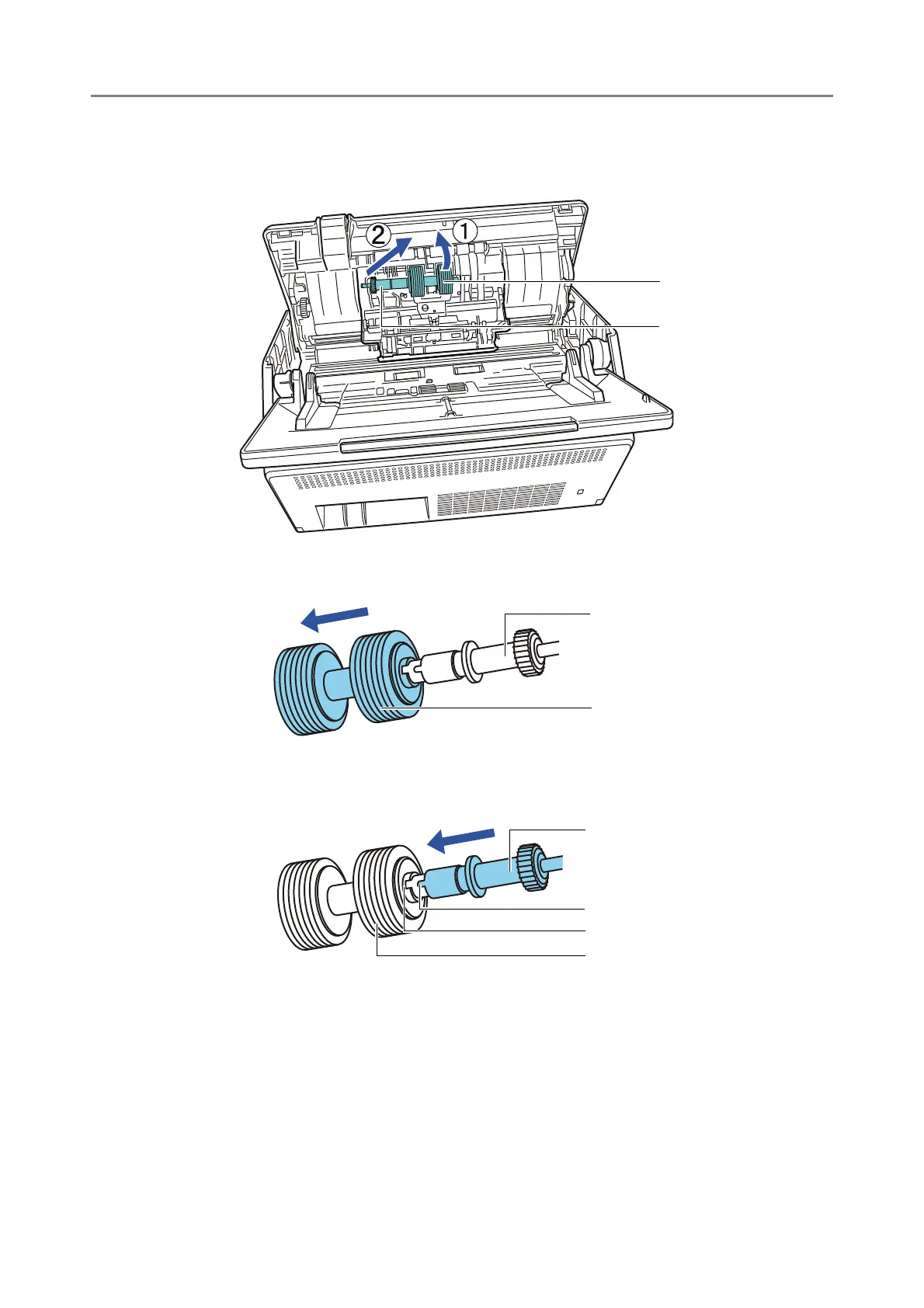 2
1