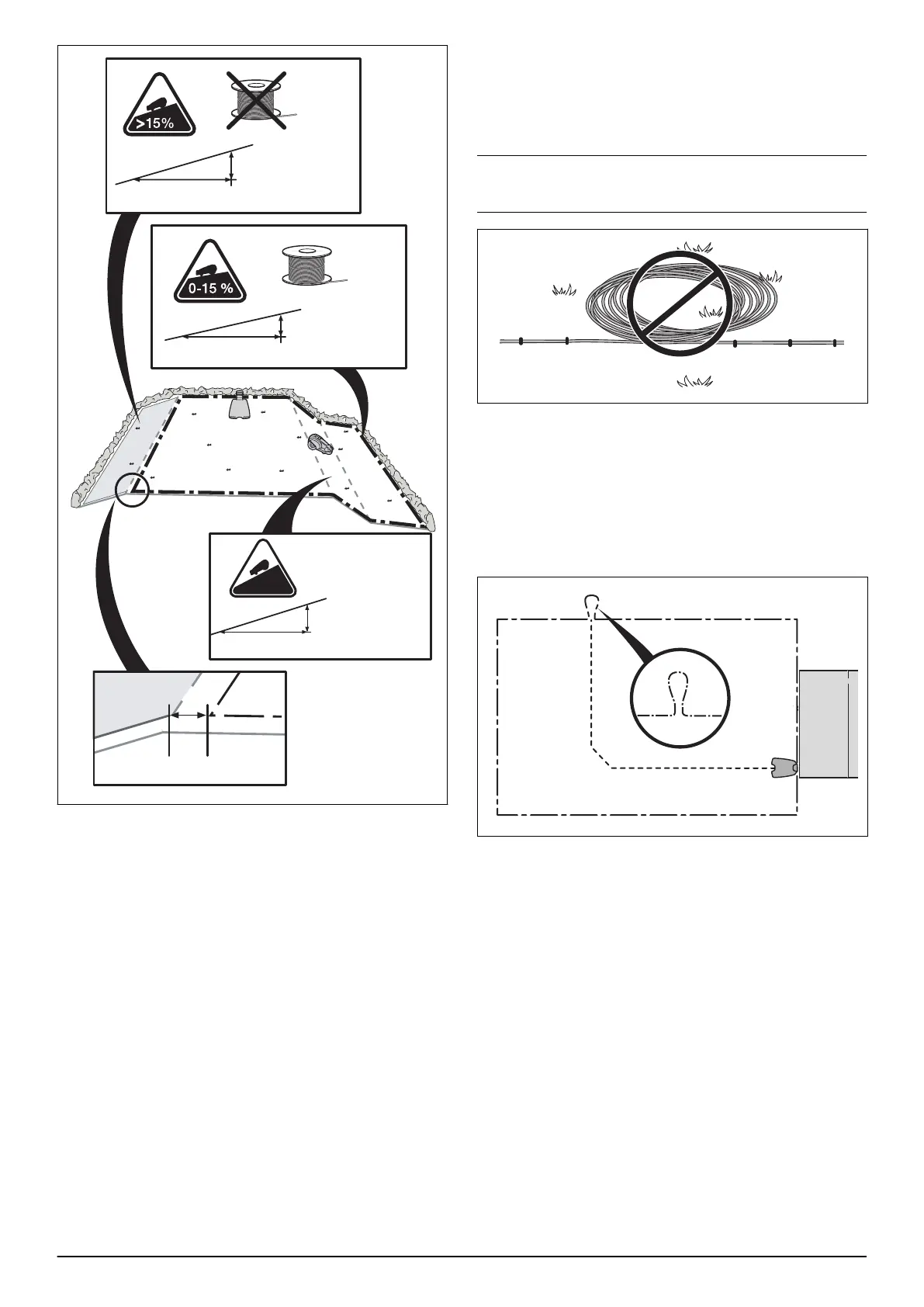 >15%

0-15 %