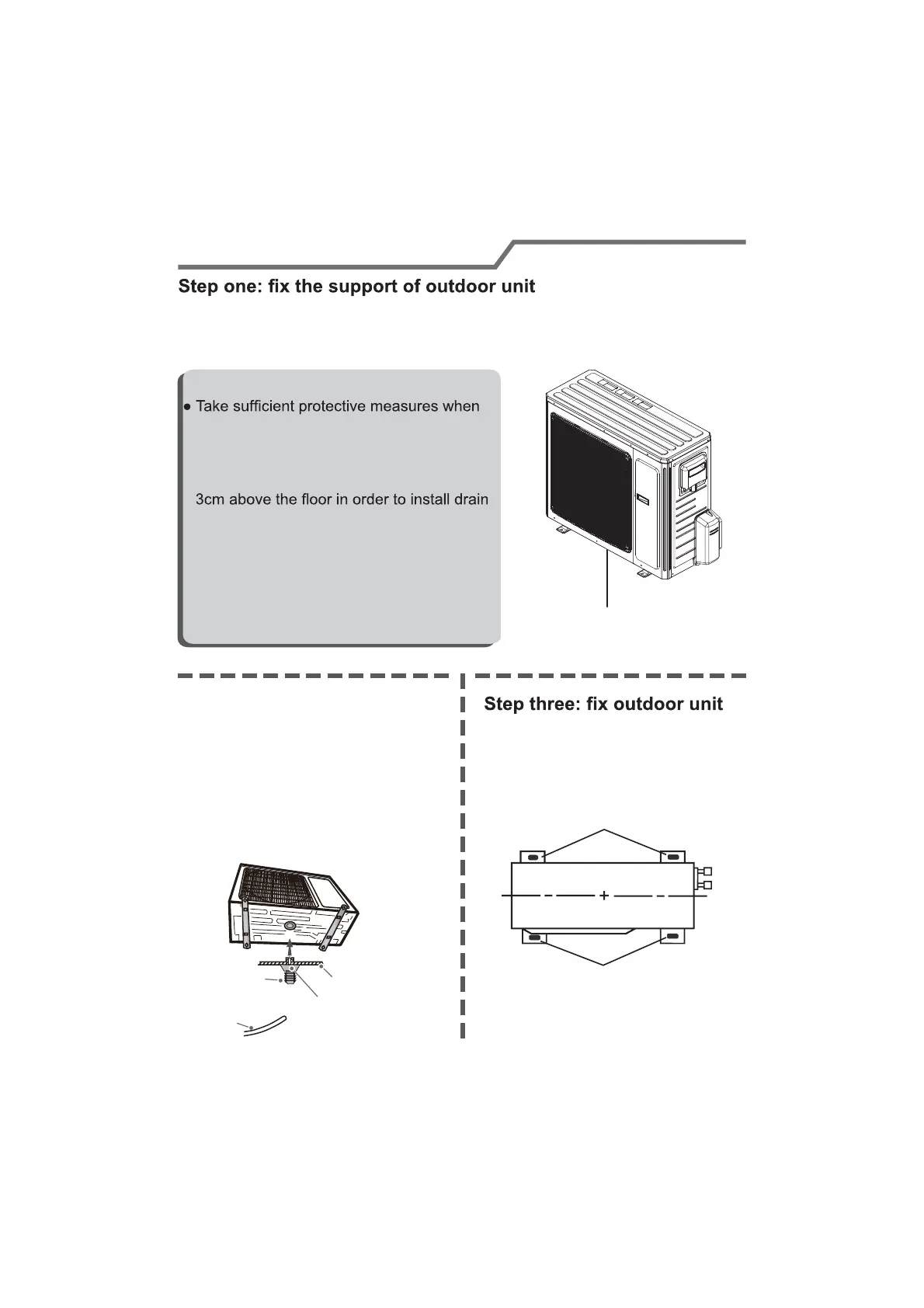 Step one: fix the support of outdoor unit

● Take sufficient protective measures when

3cm above the floor in order to install drain

Step three: fix outdoor unit