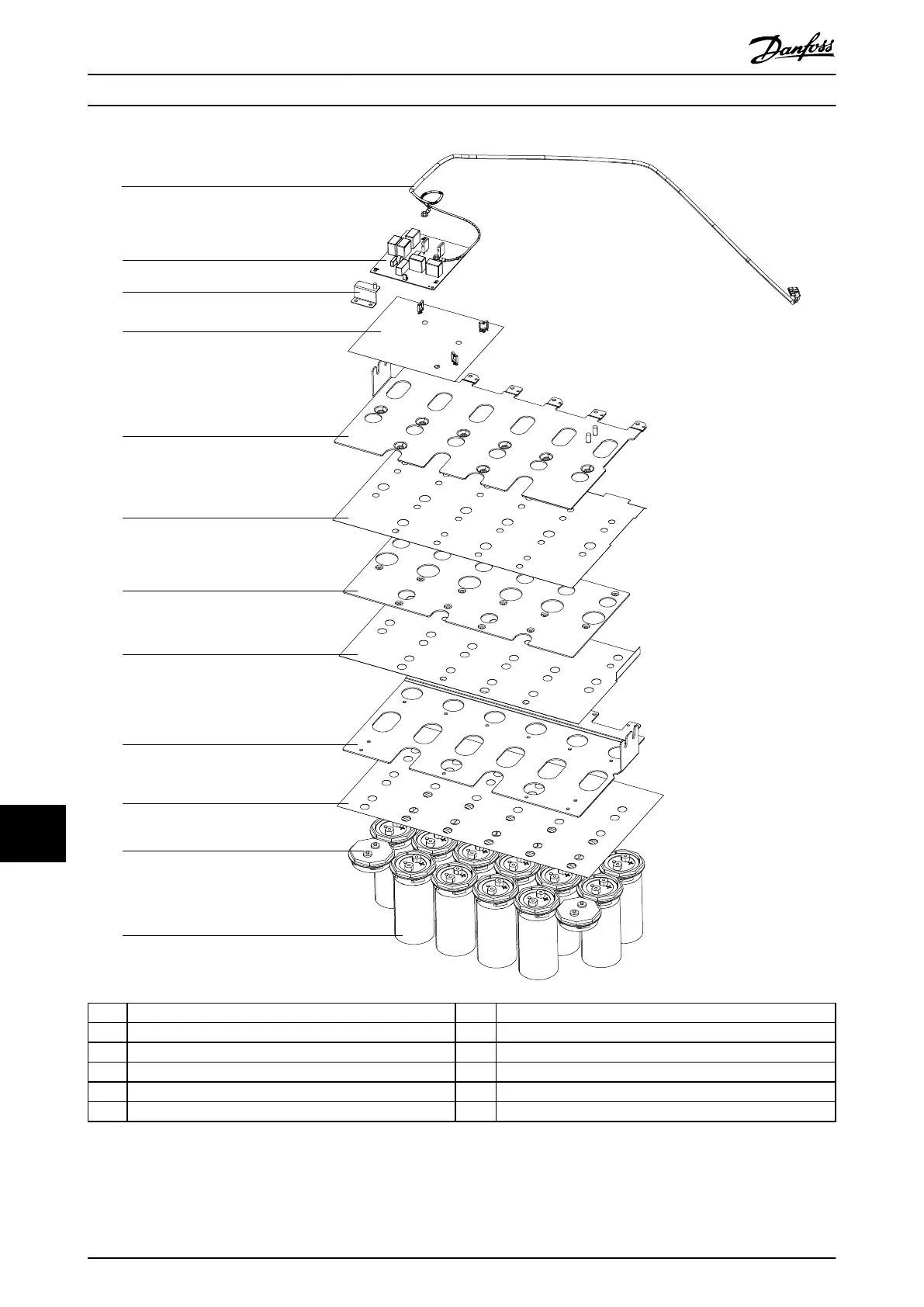 Danfoss