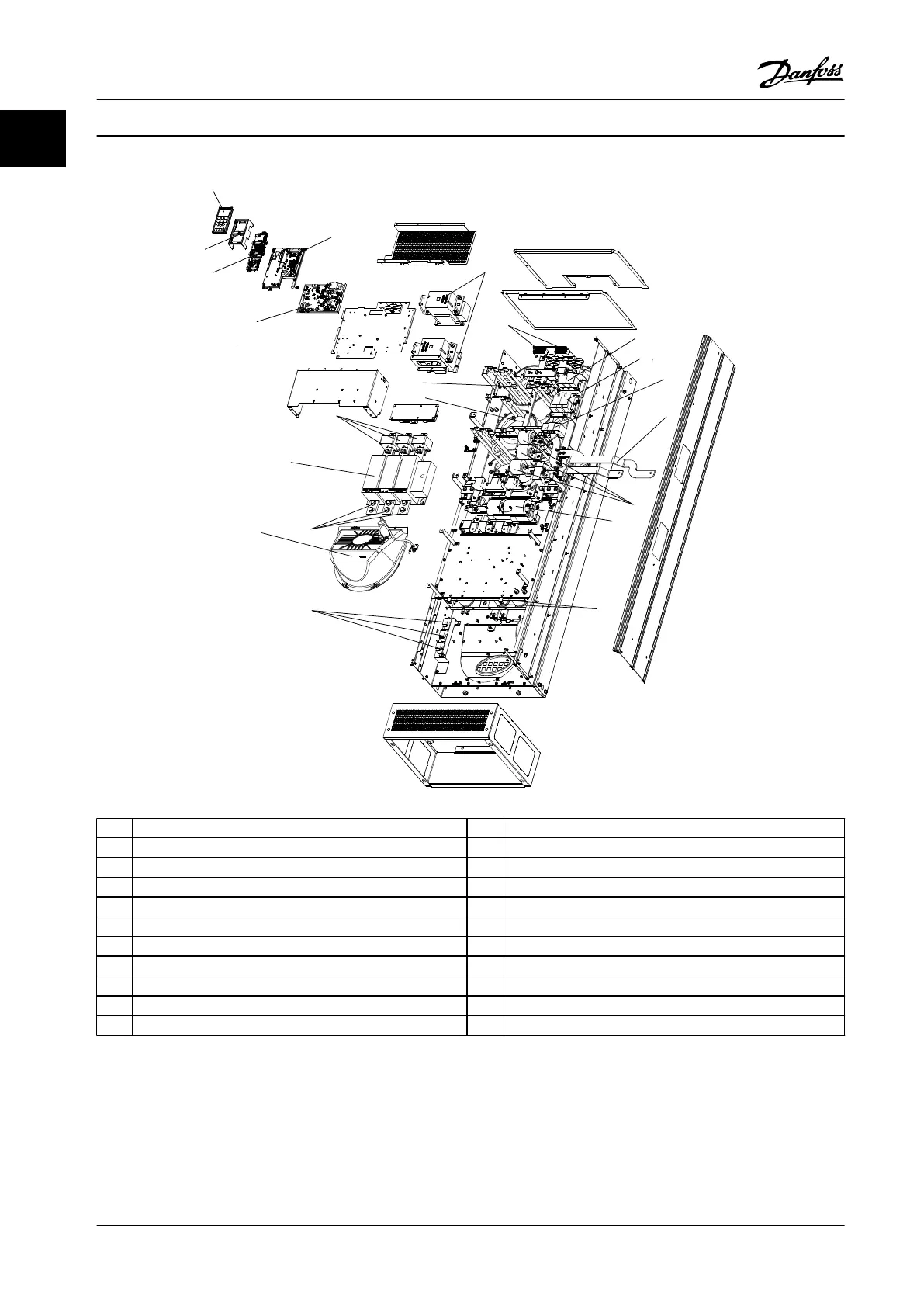 Danfoss