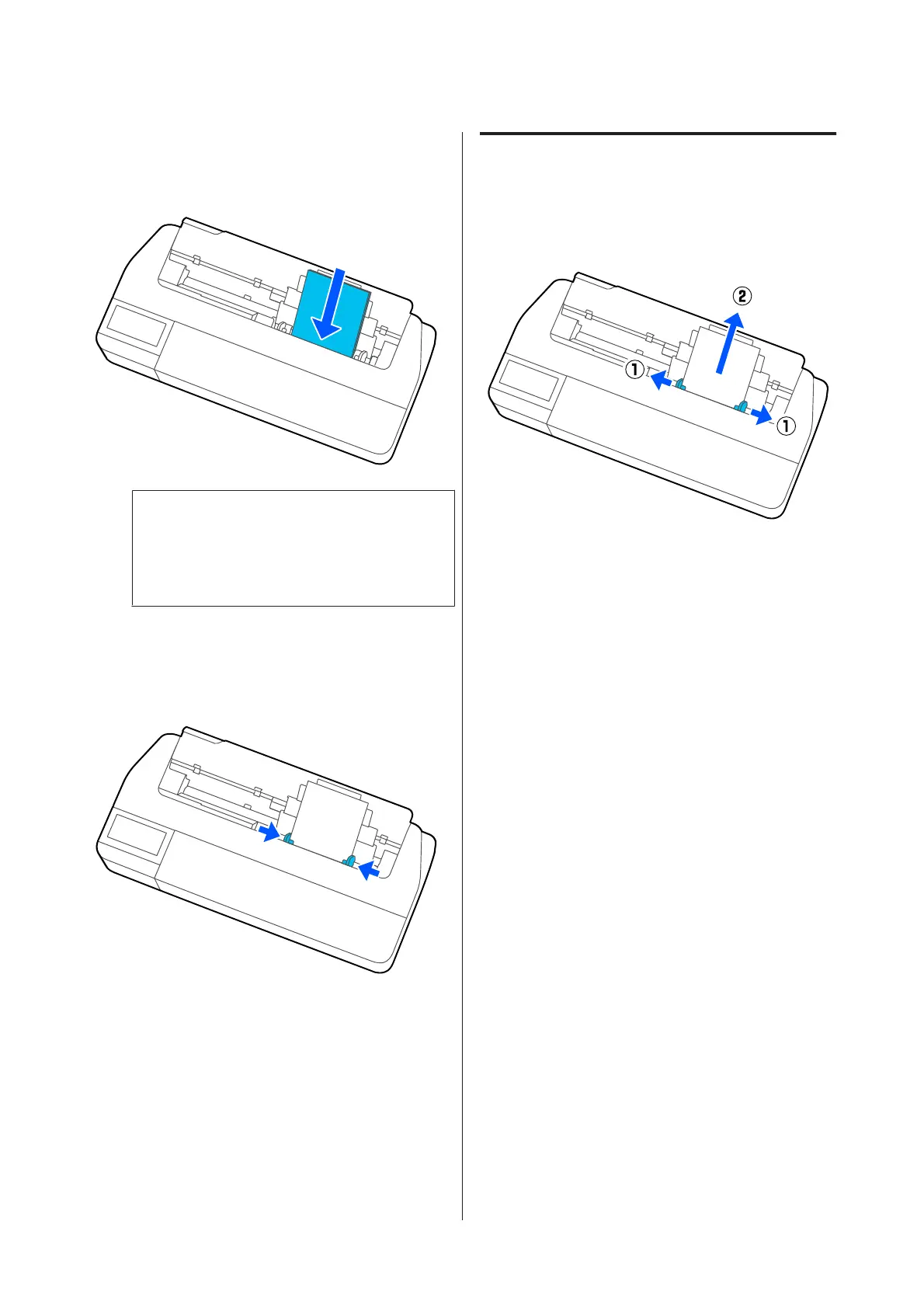 ②

①

①