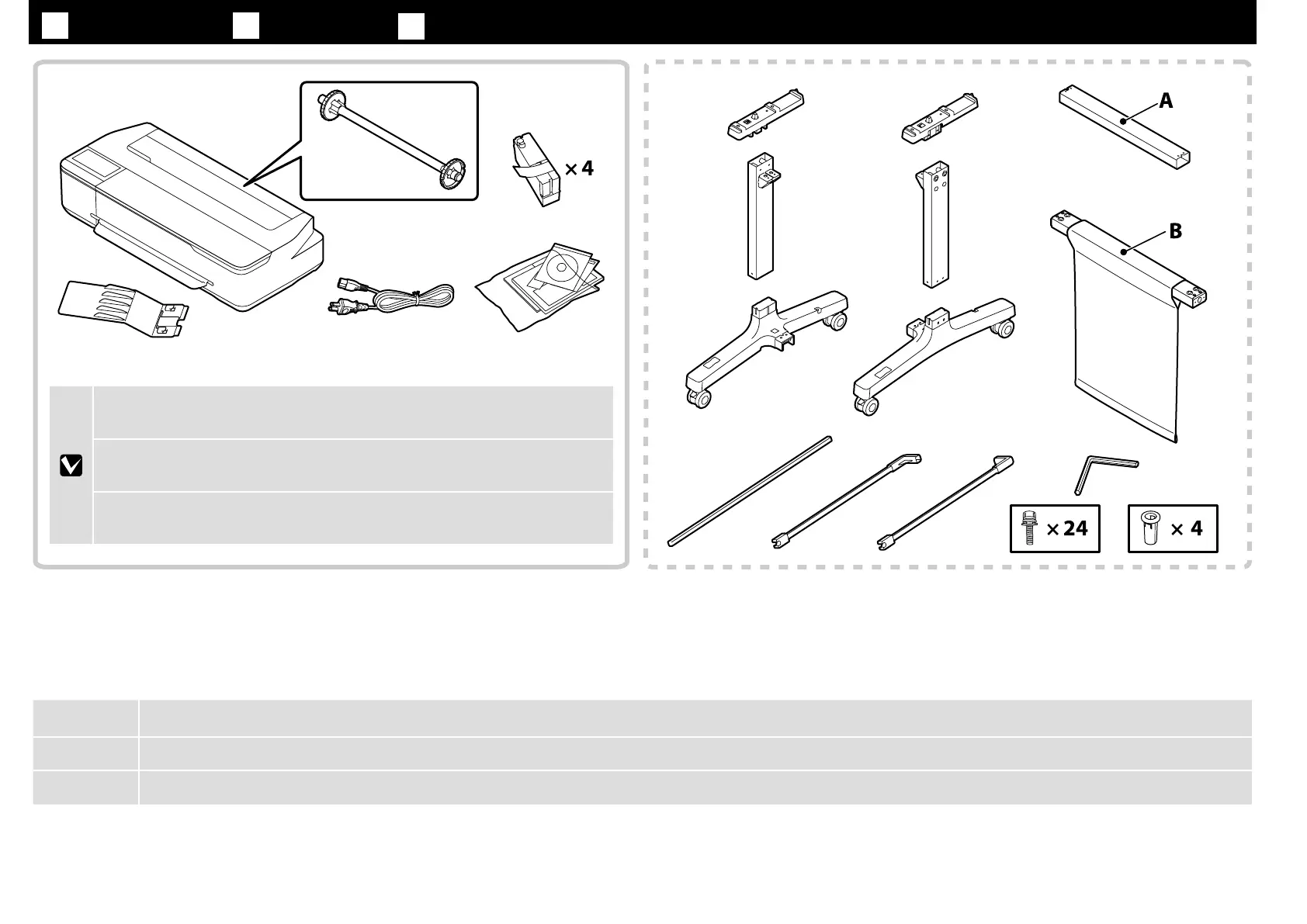 × 4

A

B

× 24

× 4