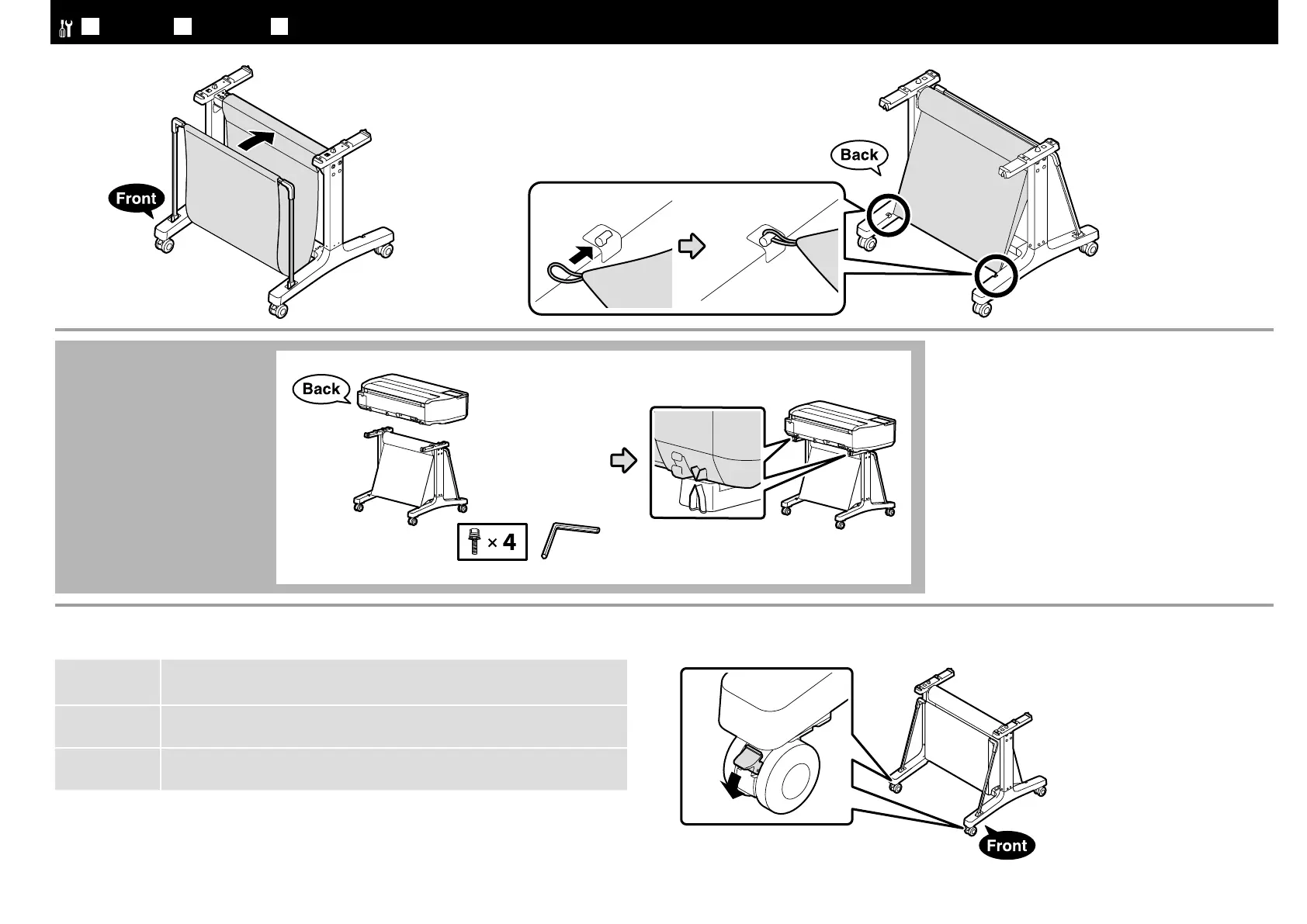 Front

Back

Back

× 4

Front