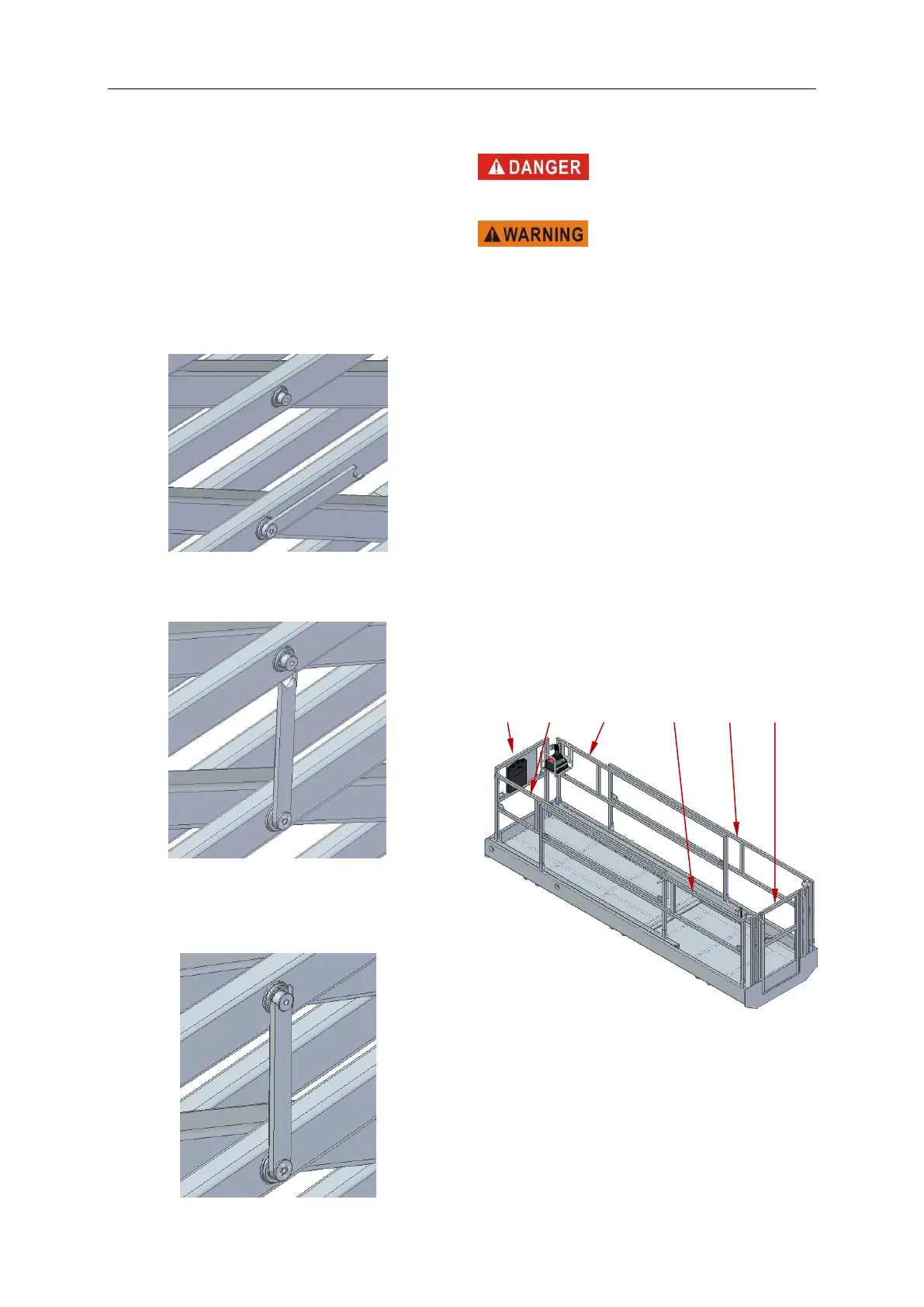 DANGER

WARNING