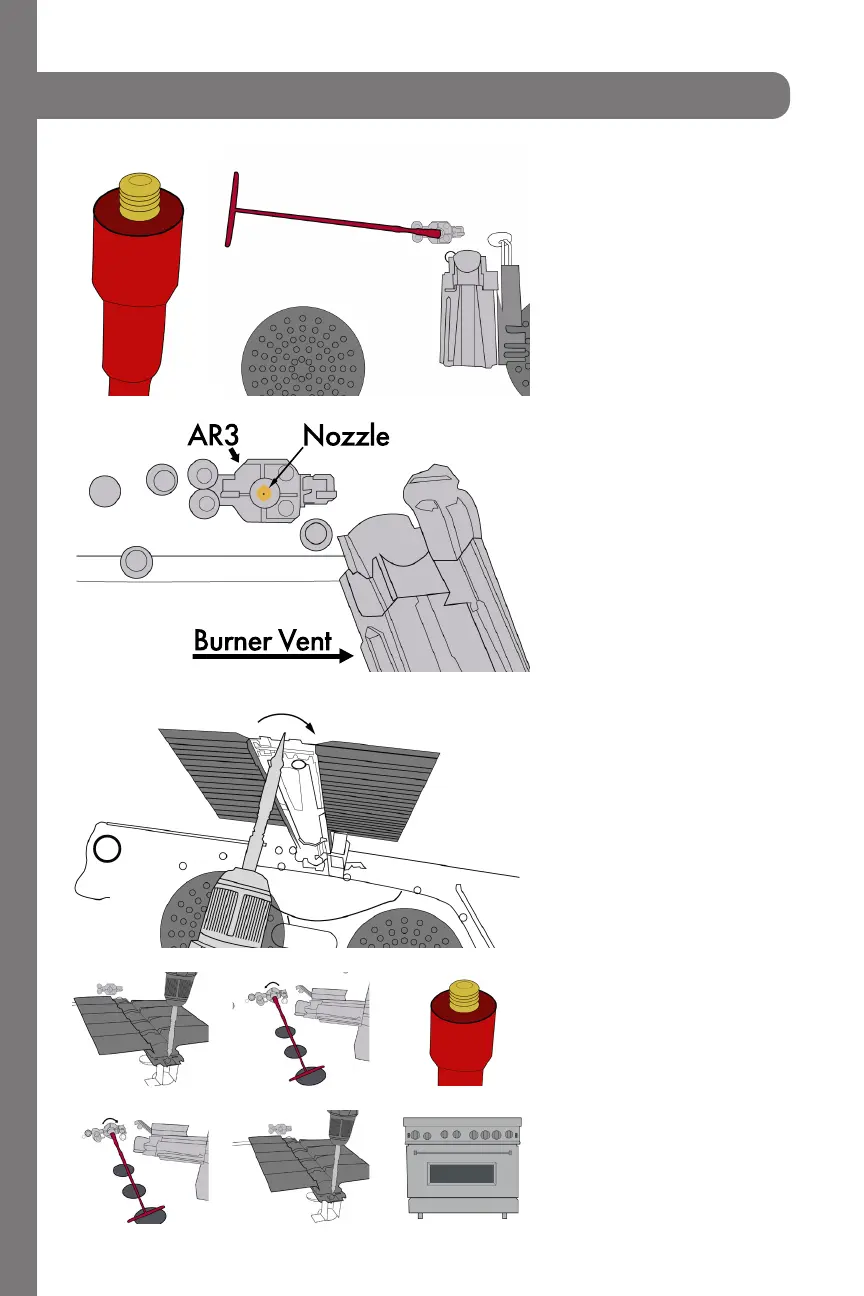 AR3

Nozzle

Burner Vent