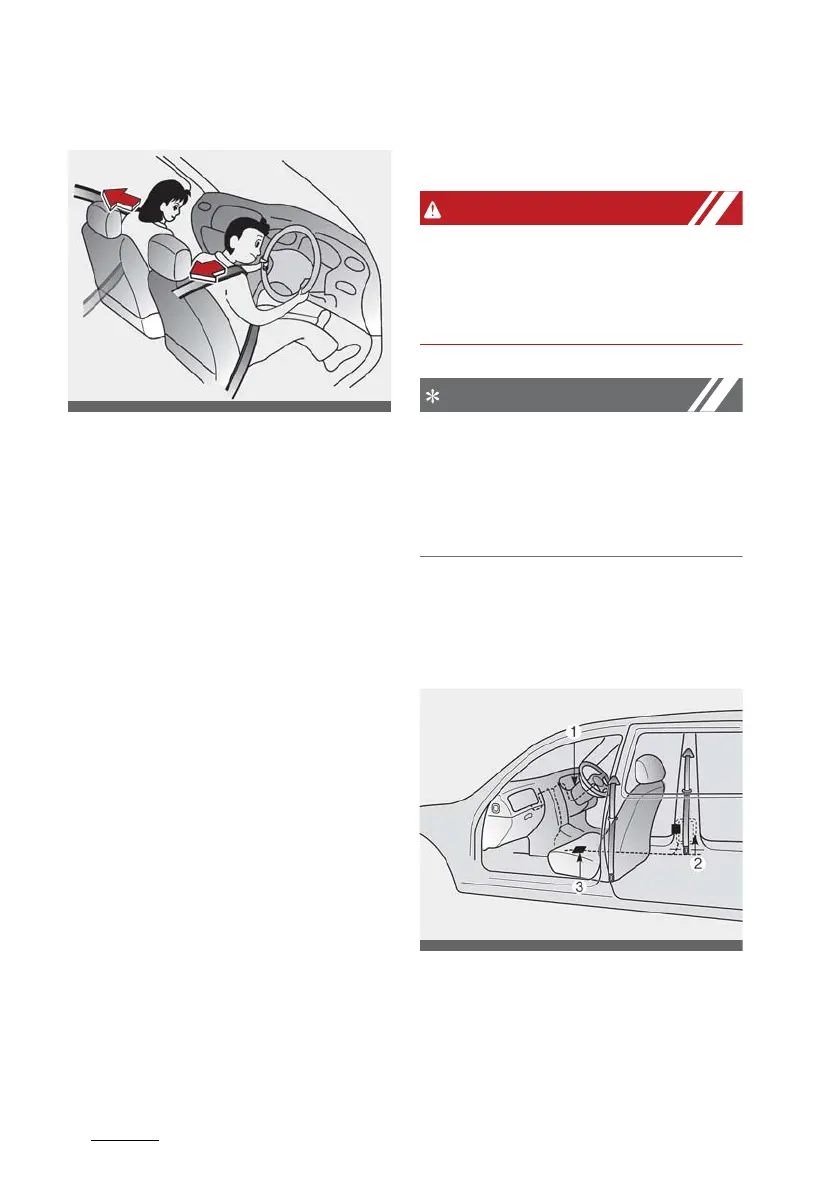 1

2

3