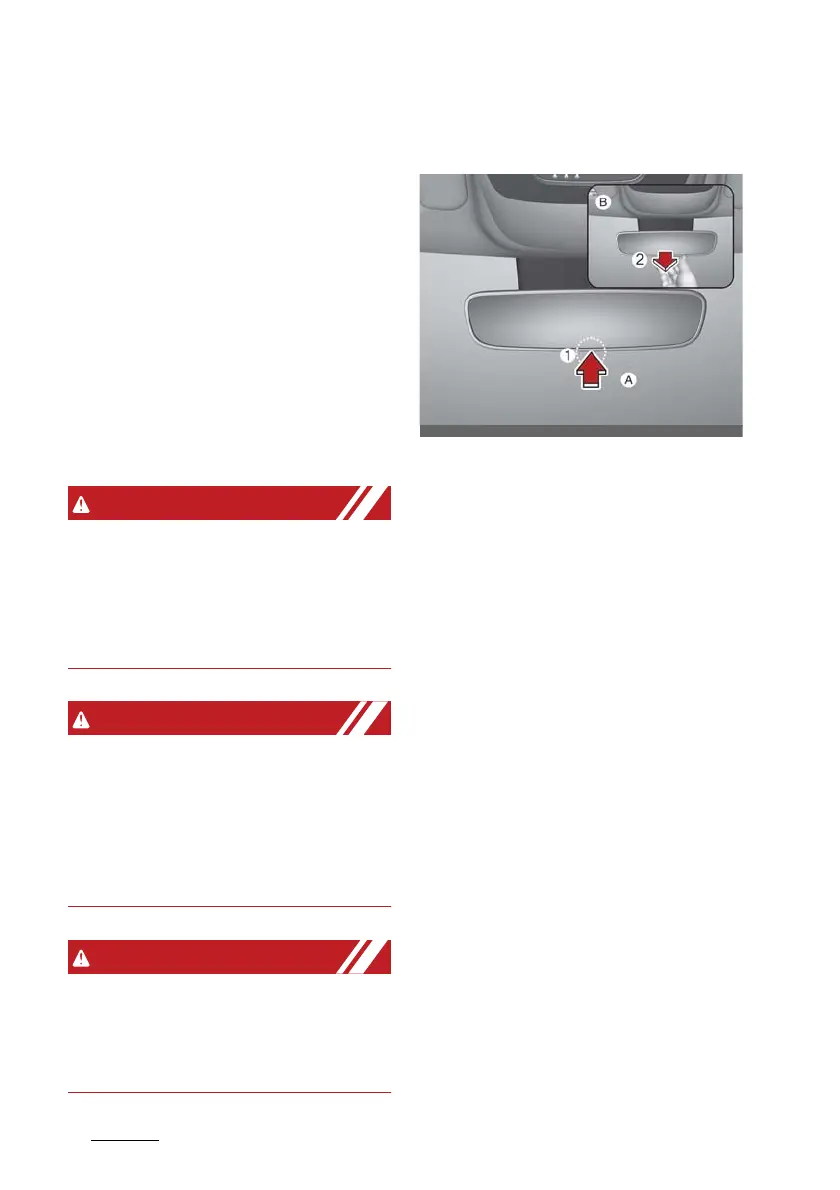 B

2

1

A