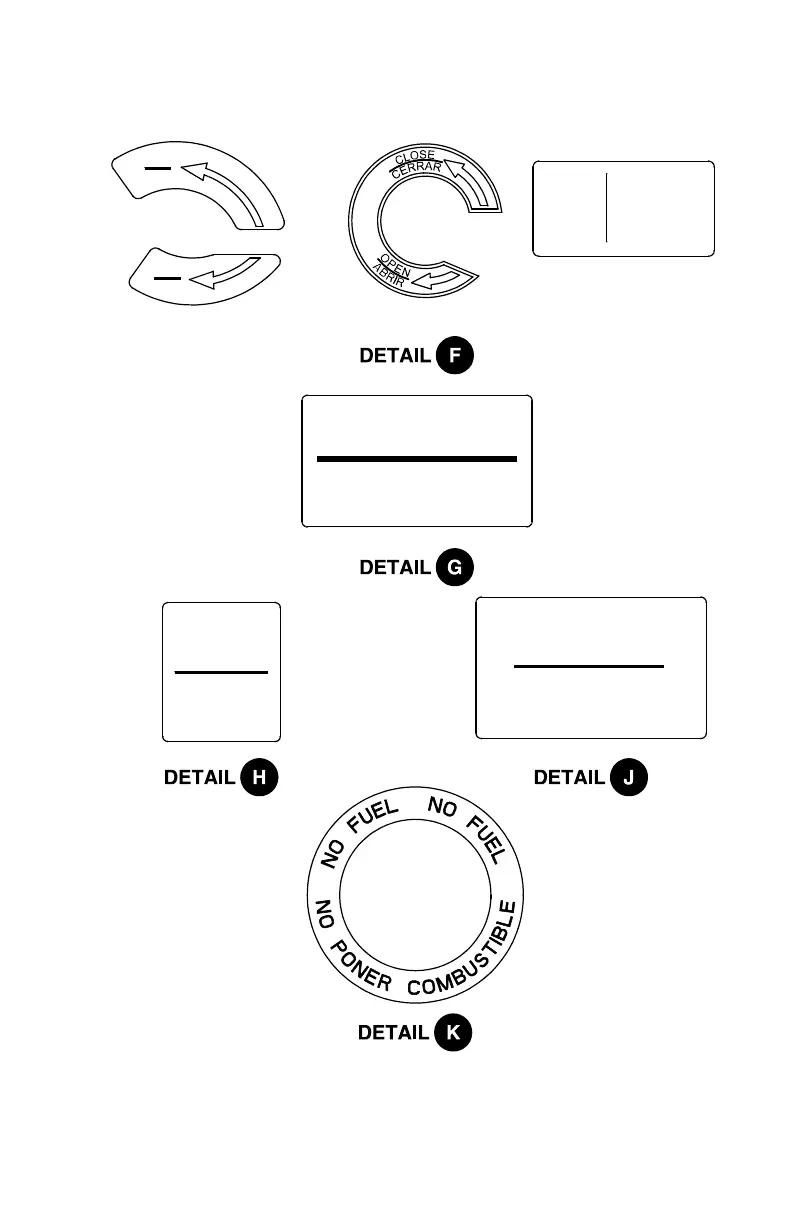 CLOSE
CERRAR

OPEN
ABRIR

DETAIL F

DETAIL G

DETAIL H

DETAIL J

NO FUEL NO FUEL
NO PONER COMBUSTIBLE

DETAIL K