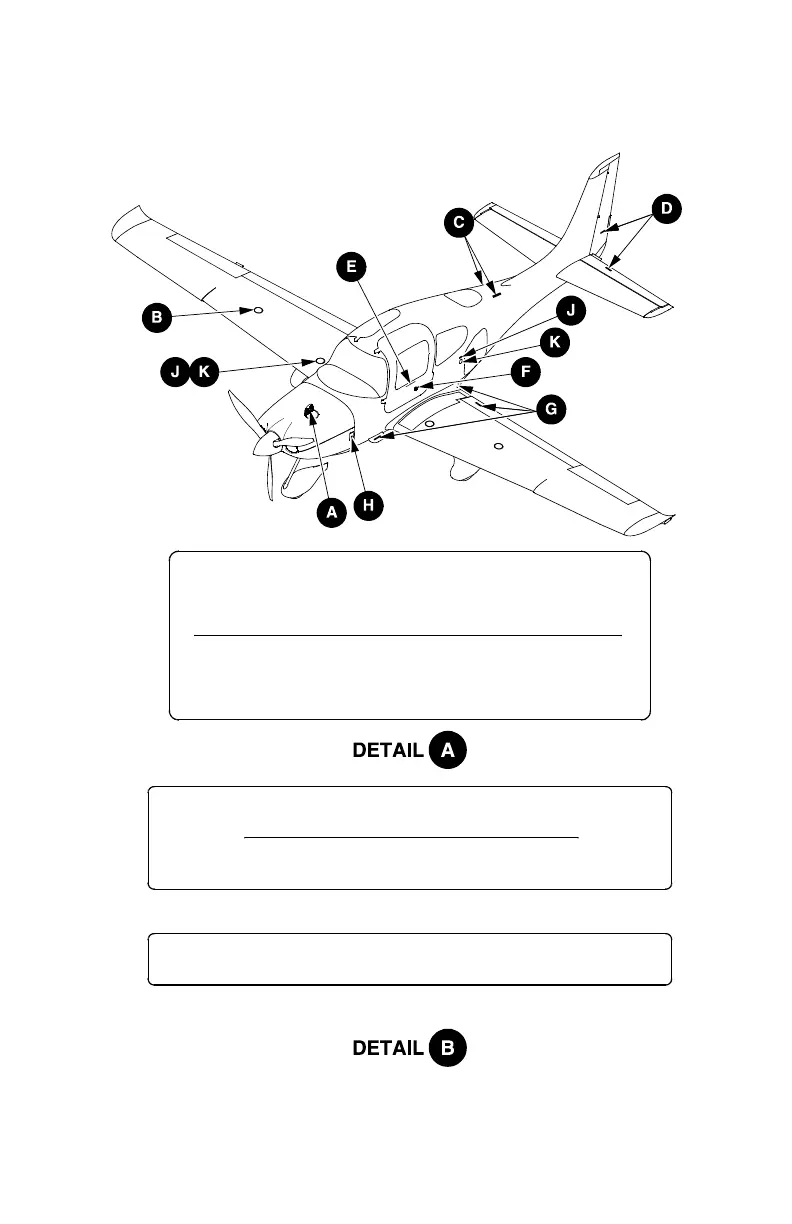 C
D
E
B
J
K
J K
F
G
A H

DETAIL A

DETAIL B