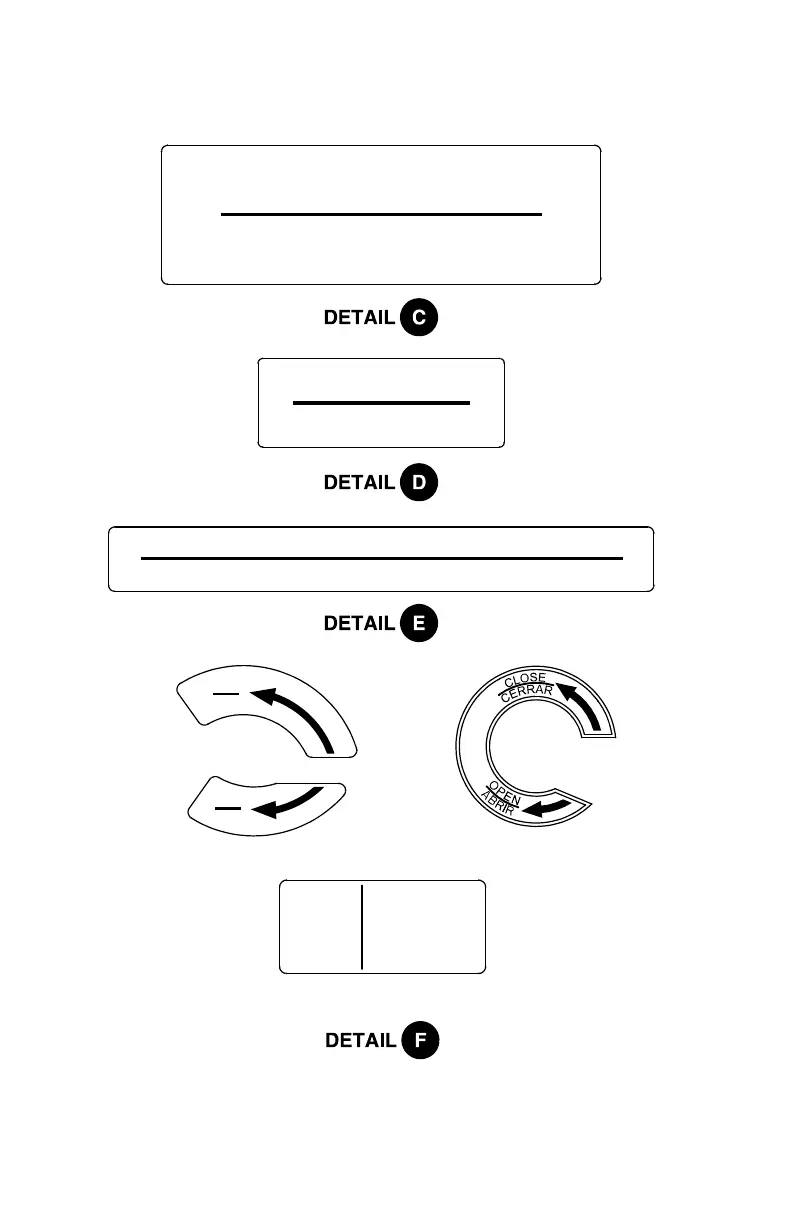 DETAIL C

DETAIL D

DETAIL E

CLOSE
CERRAR

OPEN
ABRIR

DETAIL F