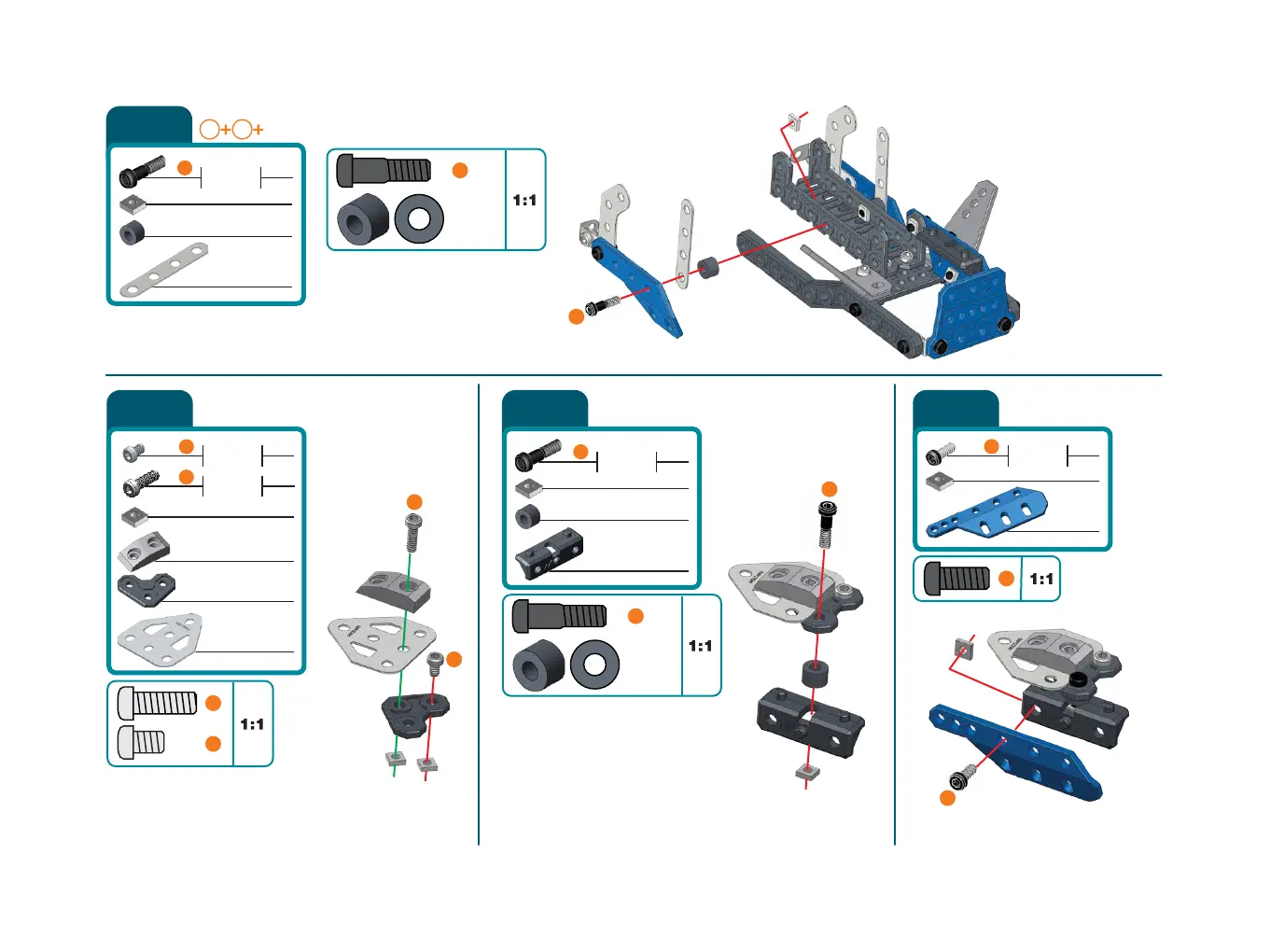 1:1

1:1

1:1

1:1