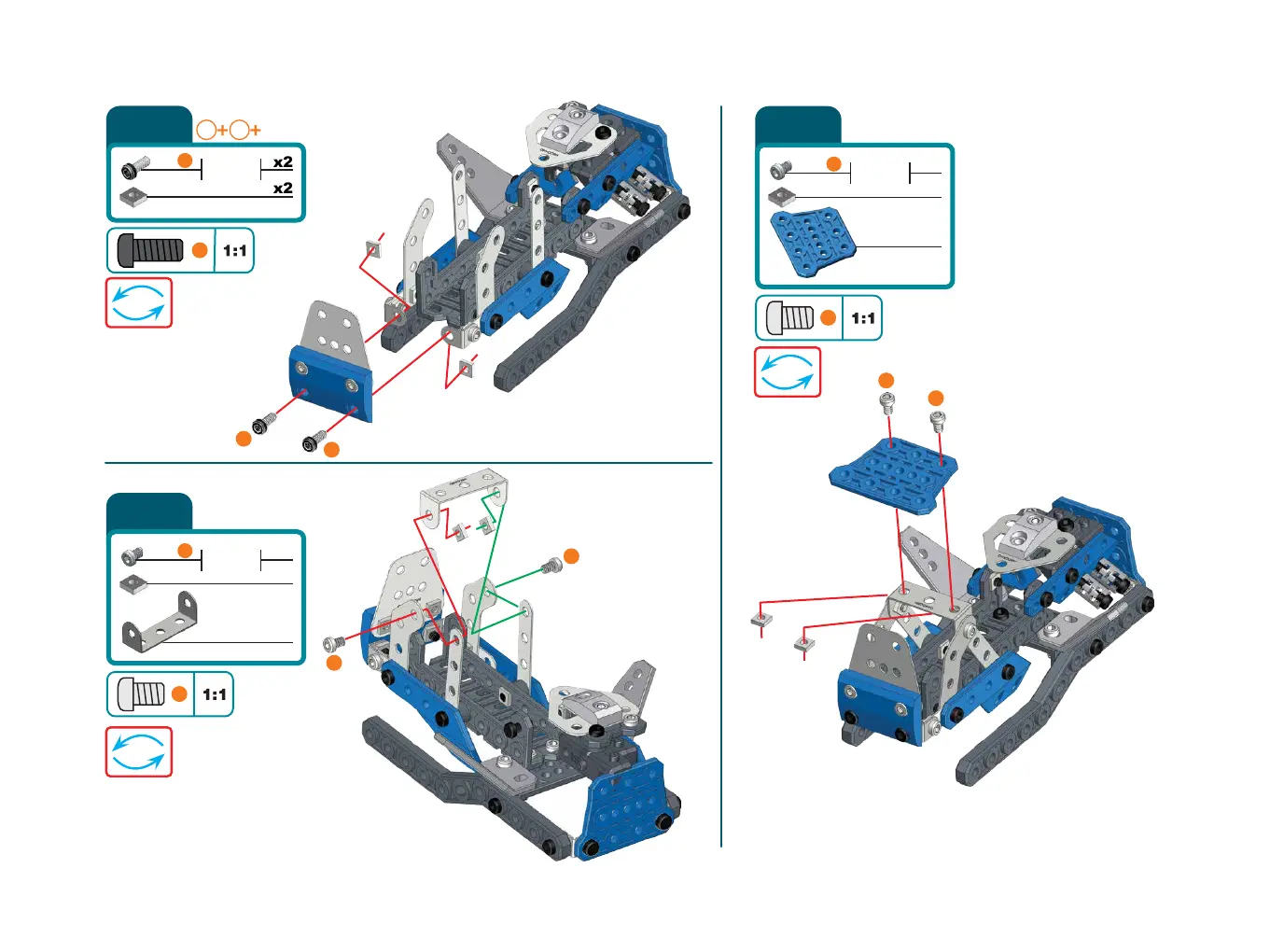 x2

x2

1:1

1:1

1:1