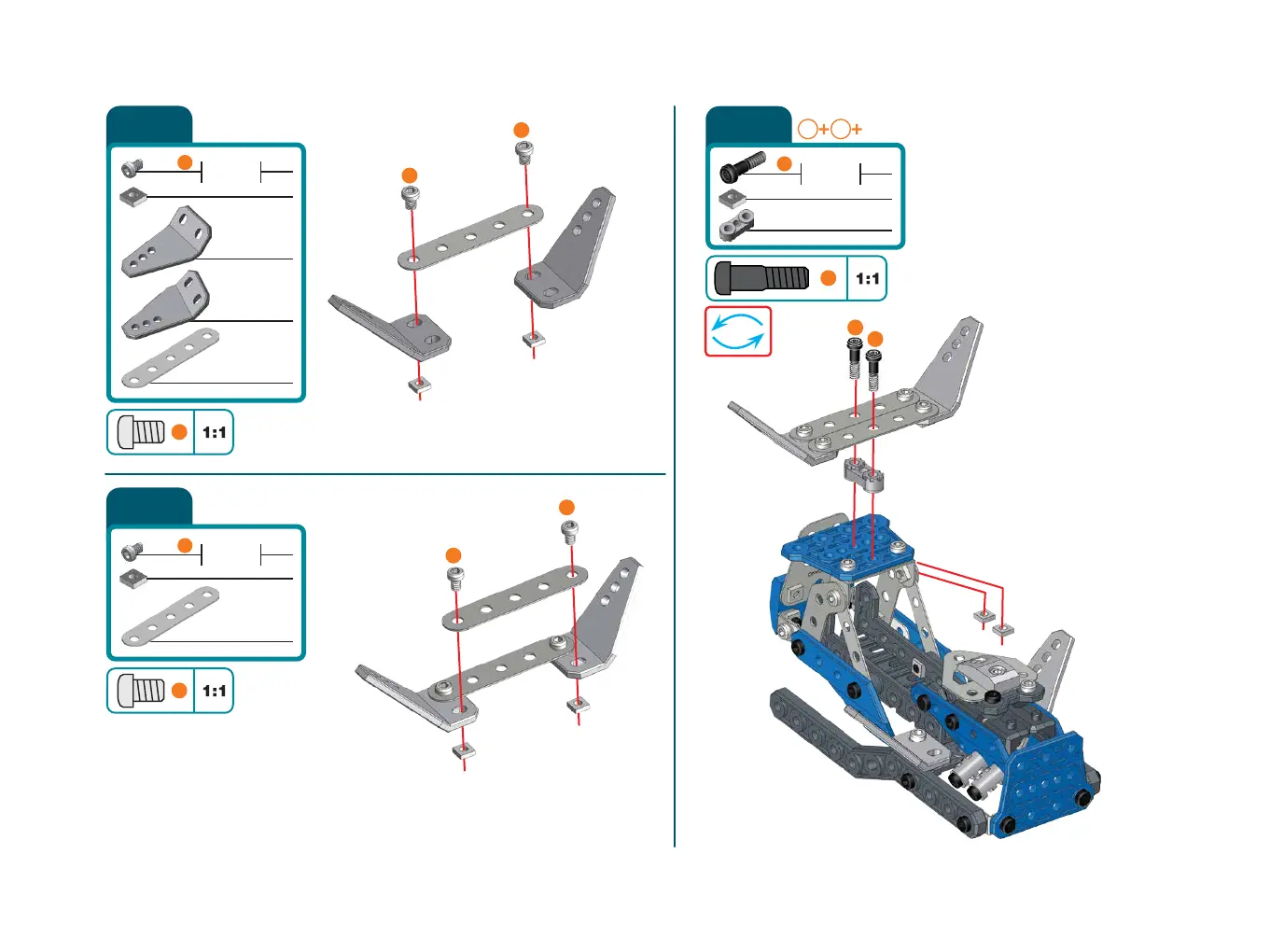 1:1

1:1

1:1