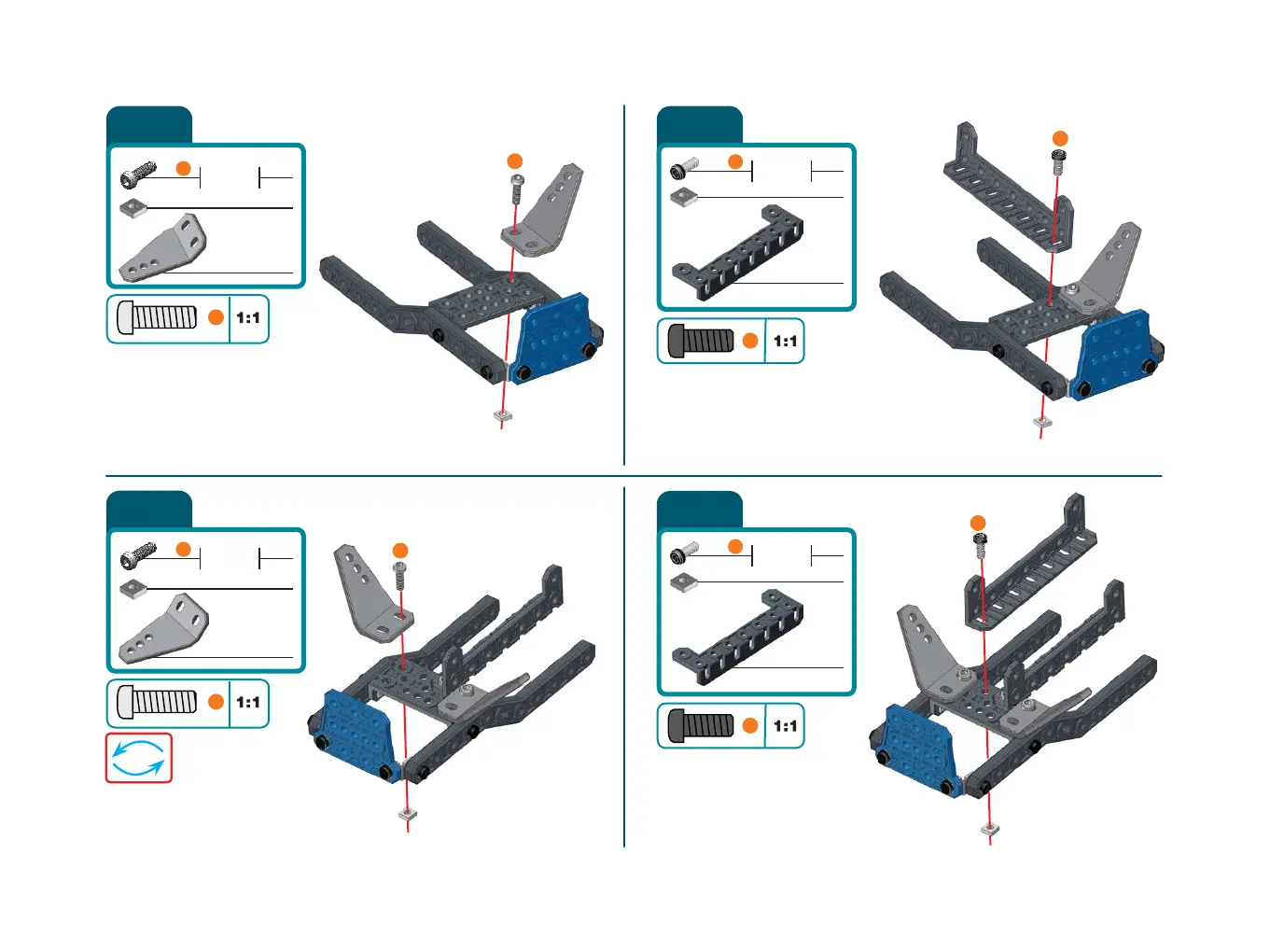 1:1

1:1

1:1

1:1